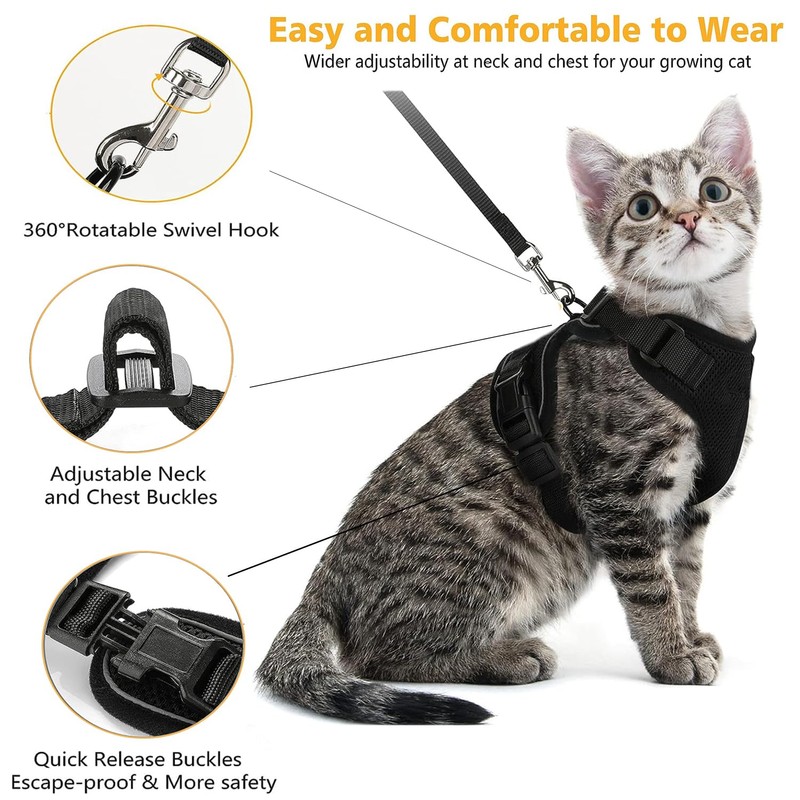 Easy and Comfortable to Wear
Wider adjustability at neck and chest for your growing cat

360°Rotatable Swivel Hook

Adjustable Neck
and Chest Buckles

Quick Release Buckles
Escape-proof & More safety