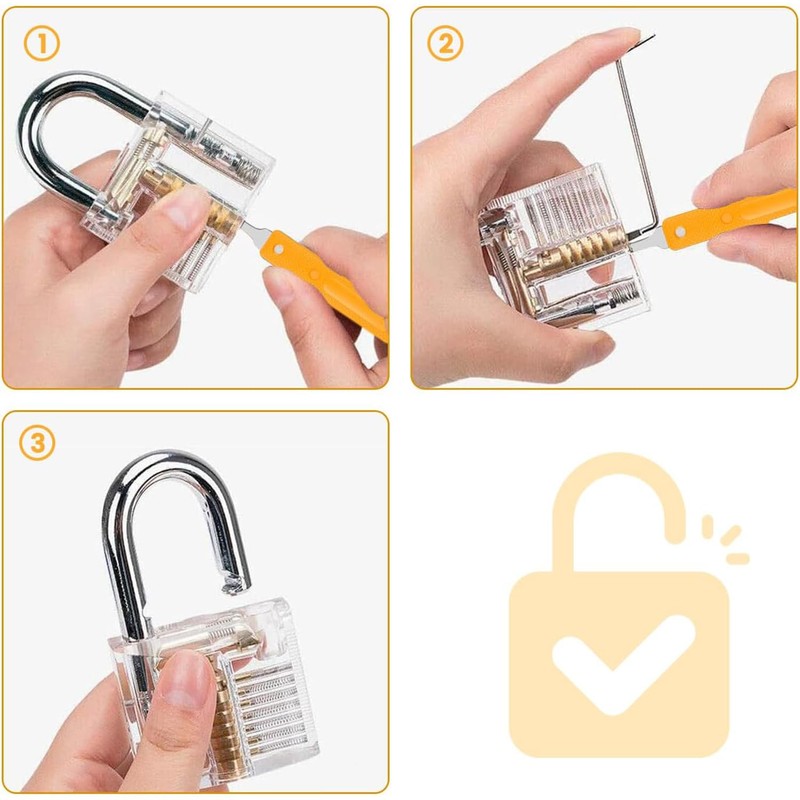 1

2

3