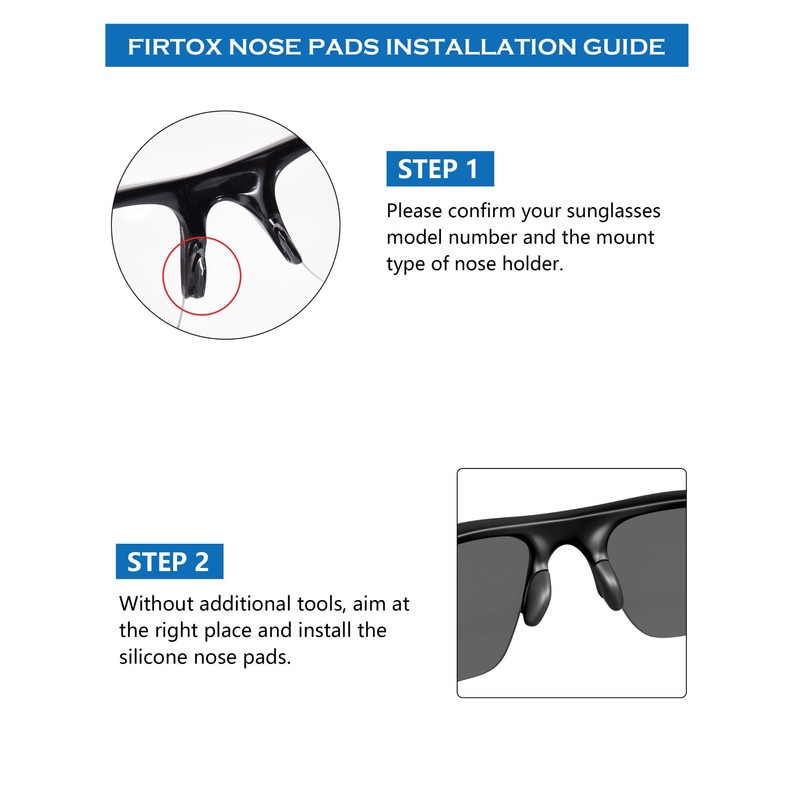 FIRTOX NOSE PADS INSTALLATION GUIDE

STEP 1

Please confirm your sunglasses model number and the mount type of nose holder.

STEP 2

Without additional tools, aim at the right place and install the silicone nose pads.