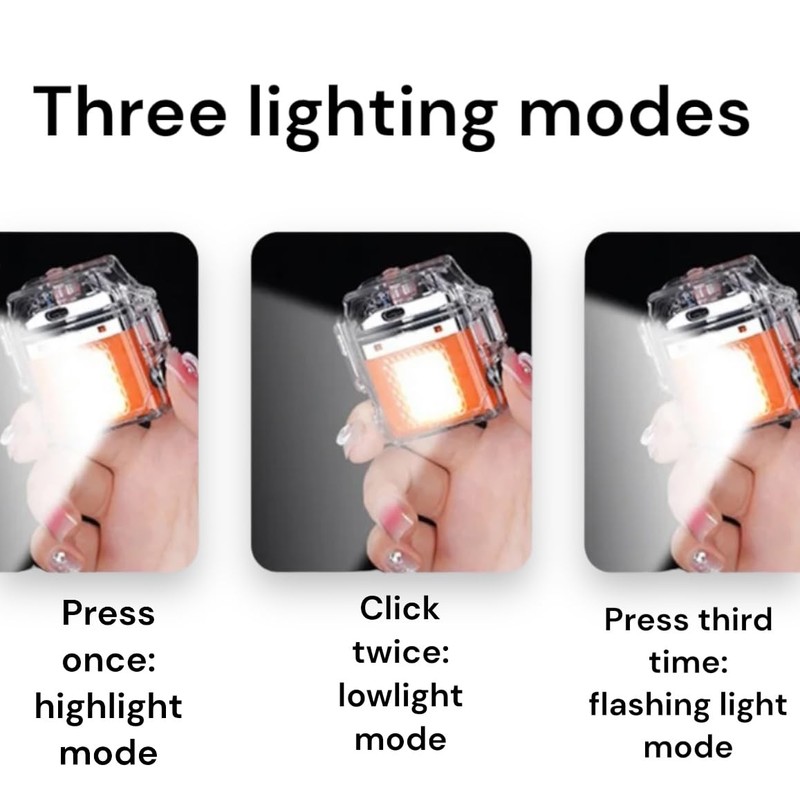 Three lighting modes

Press once: highlight mode

Click twice: lowlight mode

Press third time: flashing light mode