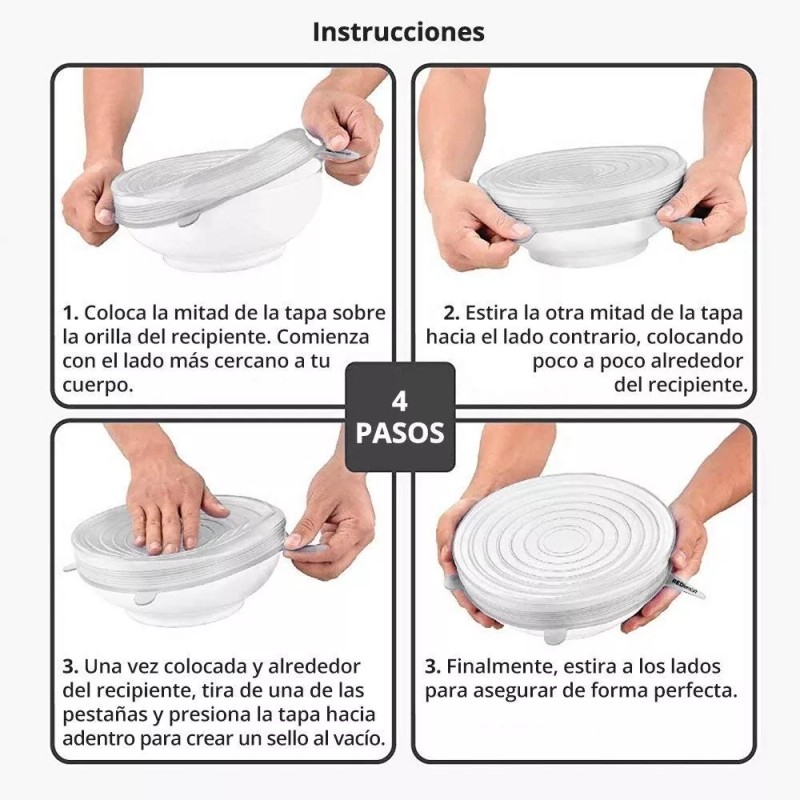 Instrucciones

1. Coloca la mitad de la tapa sobre la orilla del recipiente. Comienza con el lado más cercano a tu cuerpo.

2. Estira la otra mitad de la tapa hacia el lado contrario, colocando poco a poco alrededor del recipiente.

4 PASOS

3. Una vez colocada y alrededor del recipiente, tira de una de las pestañas y presiona la tapa hacia adentro para crear un sello al vacío.

3. Finalmente, estira a los lados para asegurar de forma perfecta.