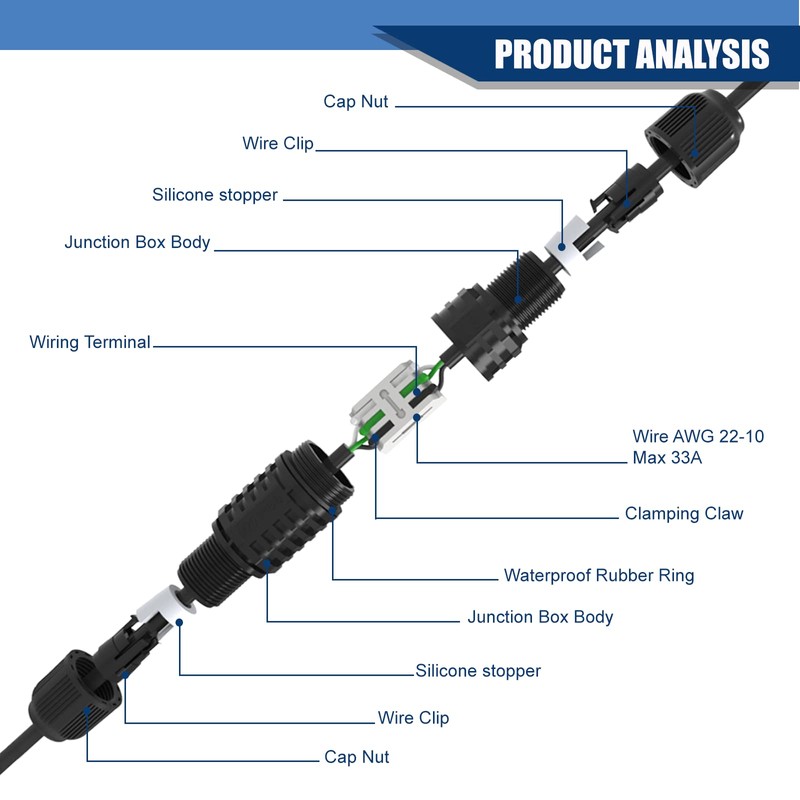 PRODUCT ANALYSIS

Cap Nut

Wire Clip

Silicone stopper

Junction Box Body

Wiring Terminal

Wire AWG 22-10
Max 33A

Clamping Claw

Waterproof Rubber Ring

Junction Box Body

Silicone stopper

Wire Clip

Cap Nut