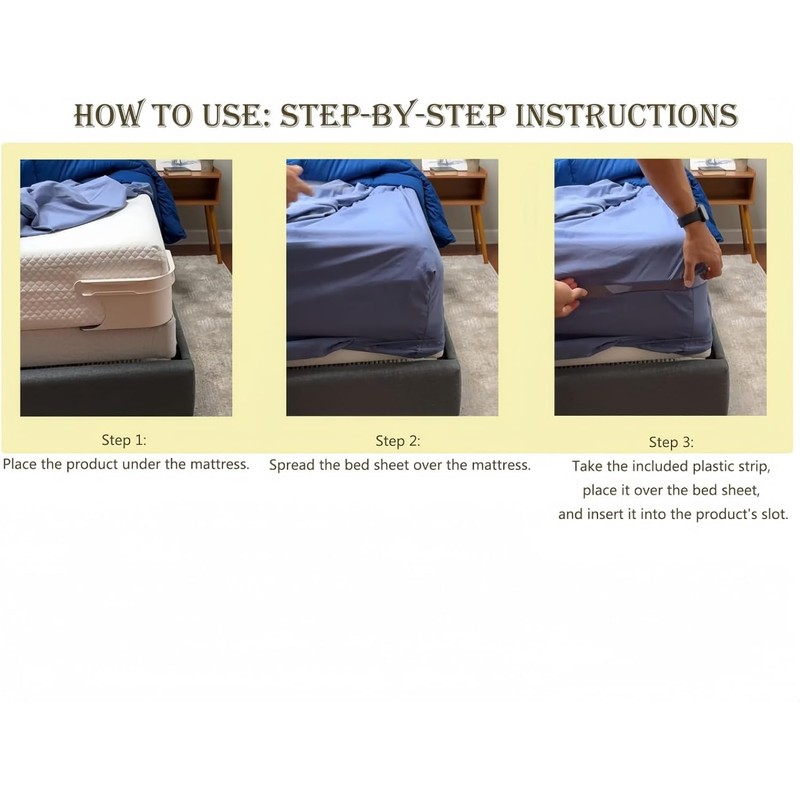 HOW TO USE: STEP-BY-STEP INSTRUCTIONS

Step 1:
Place the product under the mattress.

Step 2:
Spread the bed sheet over the mattress.

Step 3:
Take the included plastic strip, place it over the bed sheet, and insert it into the product's slot.