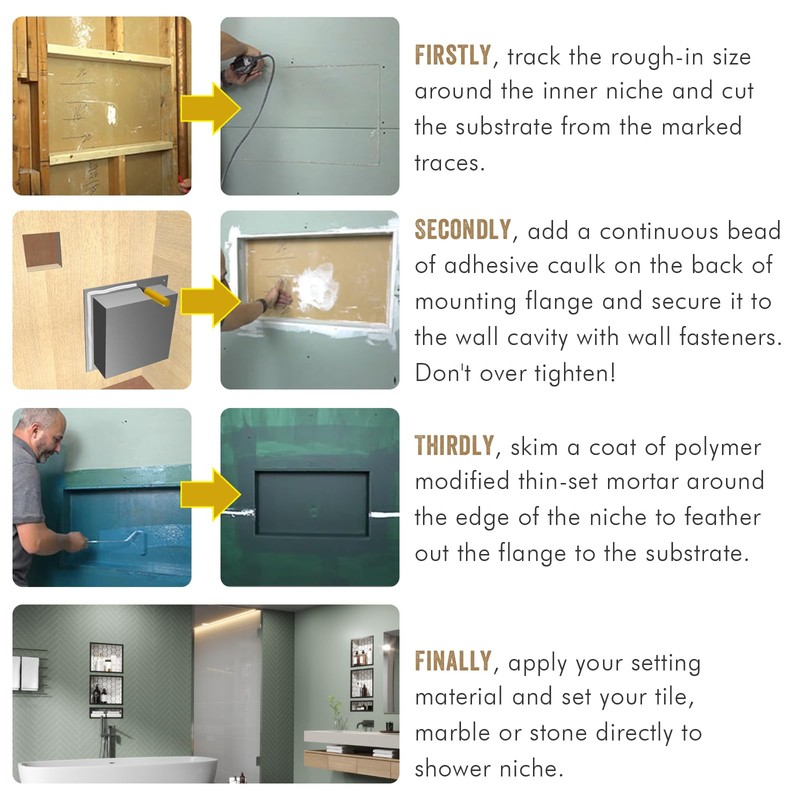 FIRSTLY, track the rough-in size around the inner niche and cut the substrate from the marked traces.

SECONDLY, add a continuous bead of adhesive caulk on the back of mounting flange and secure it to the wall cavity with wall fasteners. Don't over tighten!

THIRDLY, skim a coat of polymer modified thin-set mortar around the edge of the niche to feather out the flange to the substrate.

FINALLY, apply your setting material and set your tile, marble or stone directly to shower niche.