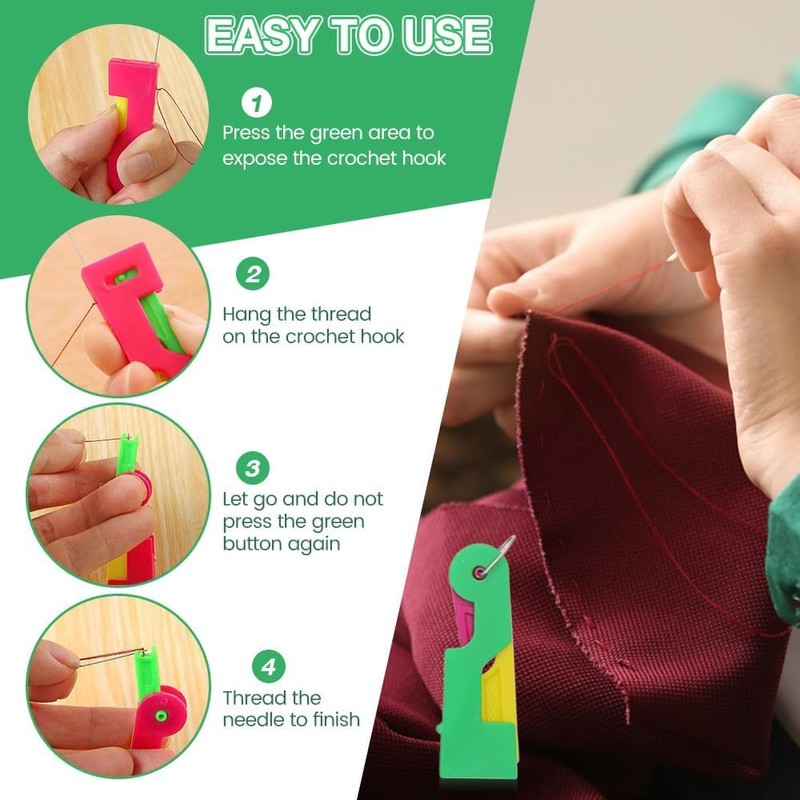 EASY TO USE

1
Press the green area to expose the crochet hook

2
Hang the thread on the crochet hook

3
Let go and do not press the green button again

4
Thread the needle to finish