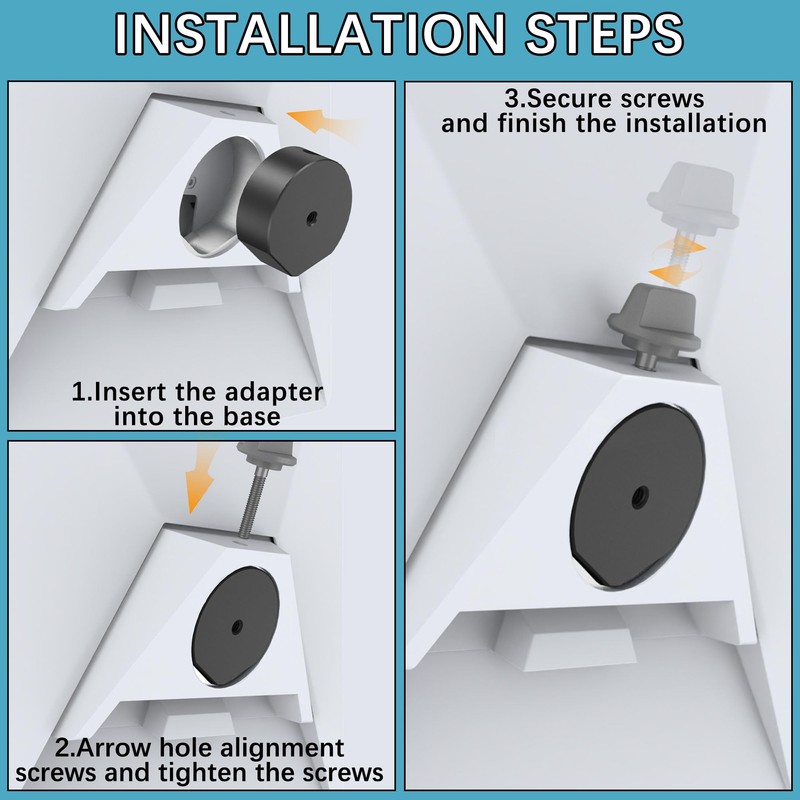 INSTALLATION STEPS

1.Insert the adapter into the base

2.Arrow hole alignment screws and tighten the screws

3.Secure screws and finish the installation