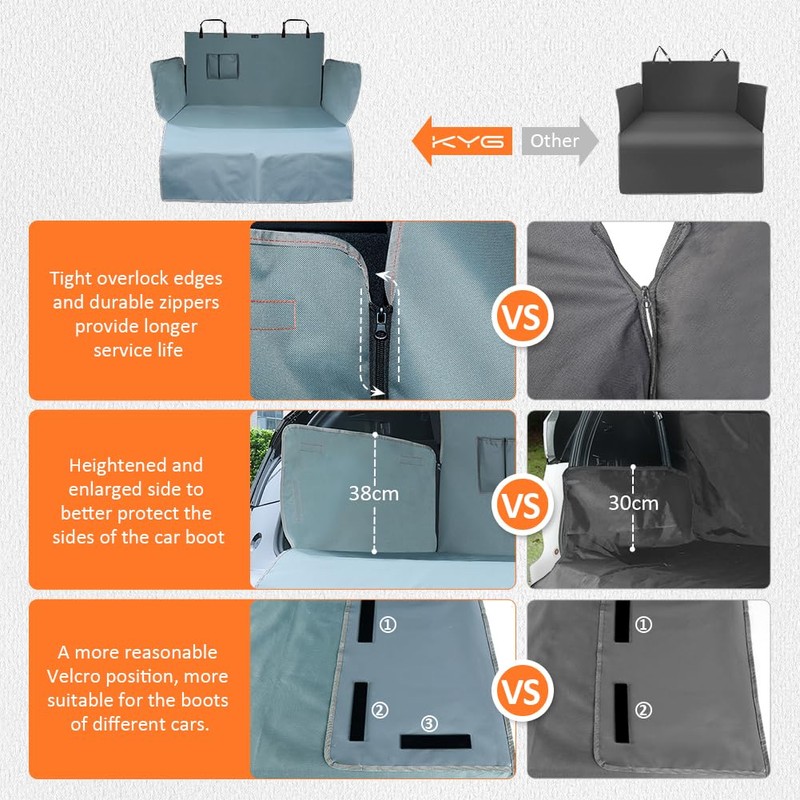 KYG

Other

Tight overlock edges and durable zippers provide longer service life

VS

Heightened and enlarged side to better protect the sides of the car boot

38cm

VS

30cm

A more reasonable Velcro position, more suitable for the boots of different cars.

①

②

③

VS

①

②