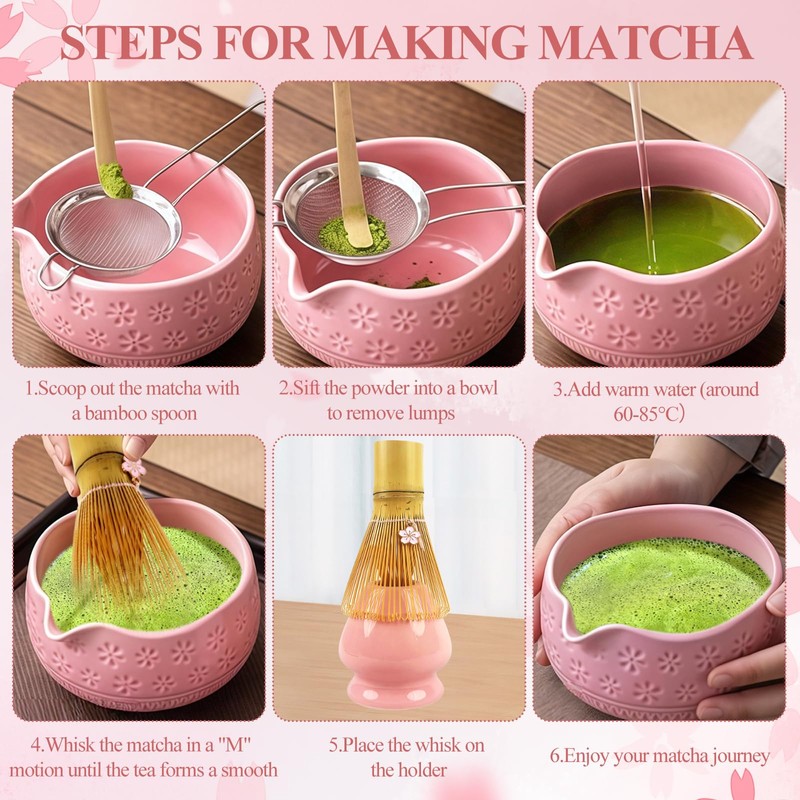 STEPS FOR MAKING MATCHA

1.Scoop out the matcha with a bamboo spoon

2.Sift the powder into a bowl to remove lumps

3.Add warm water (around 60-85°C)

4.Whisk the matcha in a "M" motion until the tea forms a smooth

5.Place the whisk on the holder

6.Enjoy your matcha journey