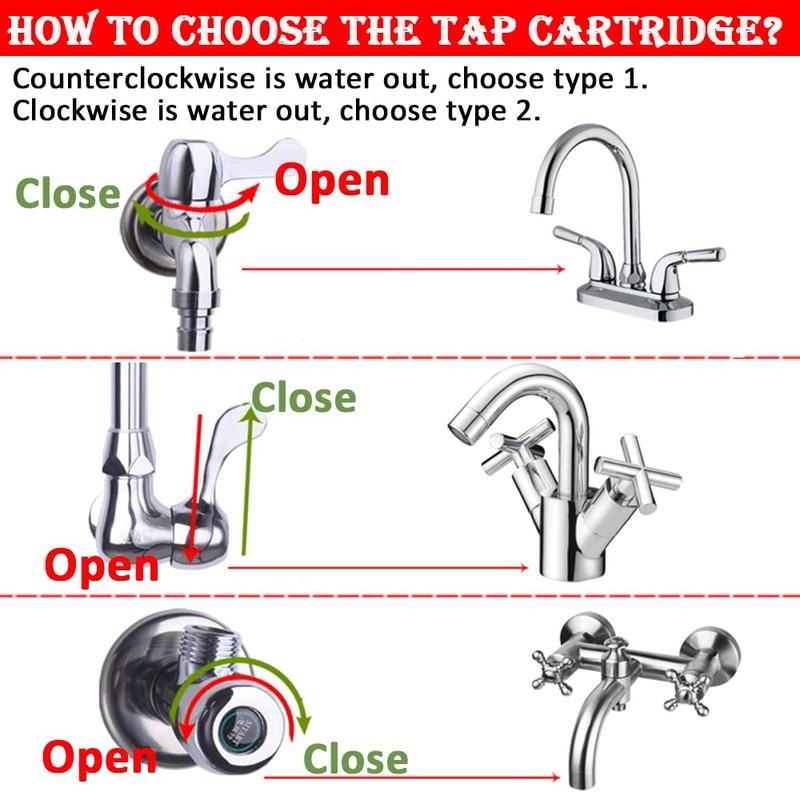 HOW TO CHOOSE THE TAP CARTRIDGE?

Counterclockwise is water out, choose type 1.
Clockwise is water out, choose type 2.

Close
Open

Close
Open

Open
Close