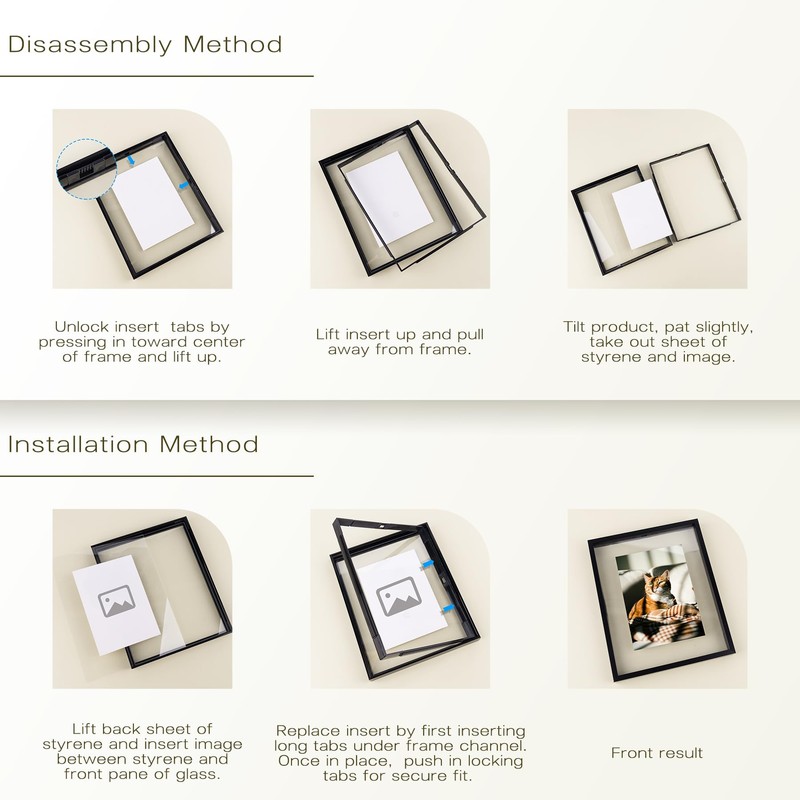 Disassembly Method

Unlock insert tabs by pressing in toward center of frame and lift up.

Lift insert up and pull away from frame.

Tilt product, pat slightly, take out sheet of styrene and image.

Installation Method

Lift back sheet of styrene and insert image between styrene and front pane of glass.

Replace insert by first inserting long tabs under frame channel. Once in place, push in locking tabs for secure fit.

Front result