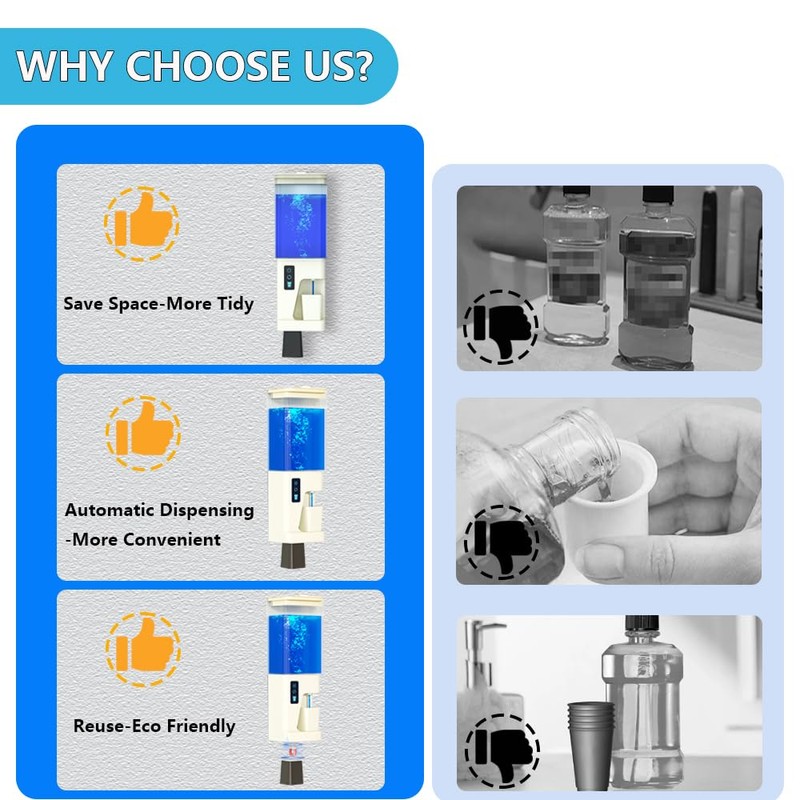 WHY CHOOSE US?

Save Space-More Tidy

Automatic Dispensing -More Convenient

Reuse-Eco Friendly