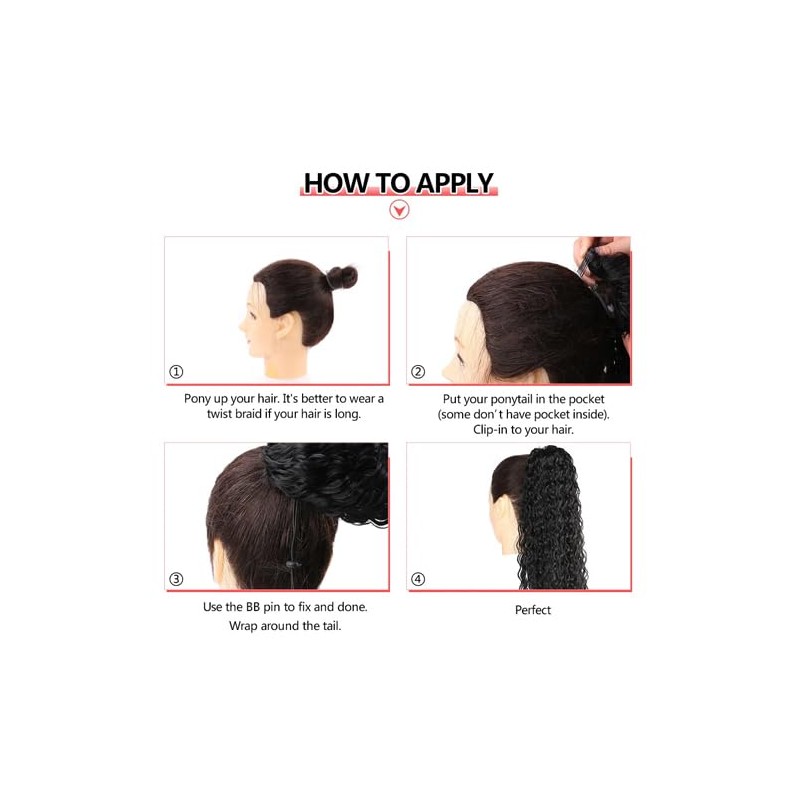 HOW TO APPLY

①

Pony up your hair. It's better to wear a twist braid if your hair is long.

②

Put your ponytail in the pocket (some don't have pocket inside). Clip-in to your hair.

③

Use the BB pin to fix and done. Wrap around the tail.

④

Perfect