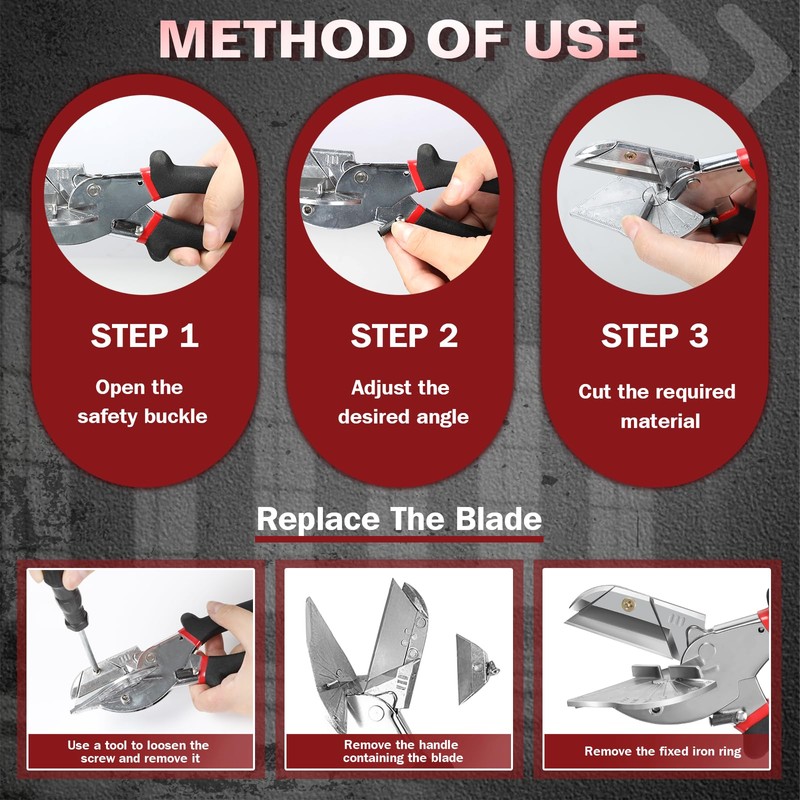 METHOD OF USE

STEP 1

Open the safety buckle

STEP 2

Adjust the desired angle

STEP 3

Cut the required material

Replace The Blade

Use a tool to loosen the screw and remove it

Remove the handle containing the blade

Remove the fixed iron ring