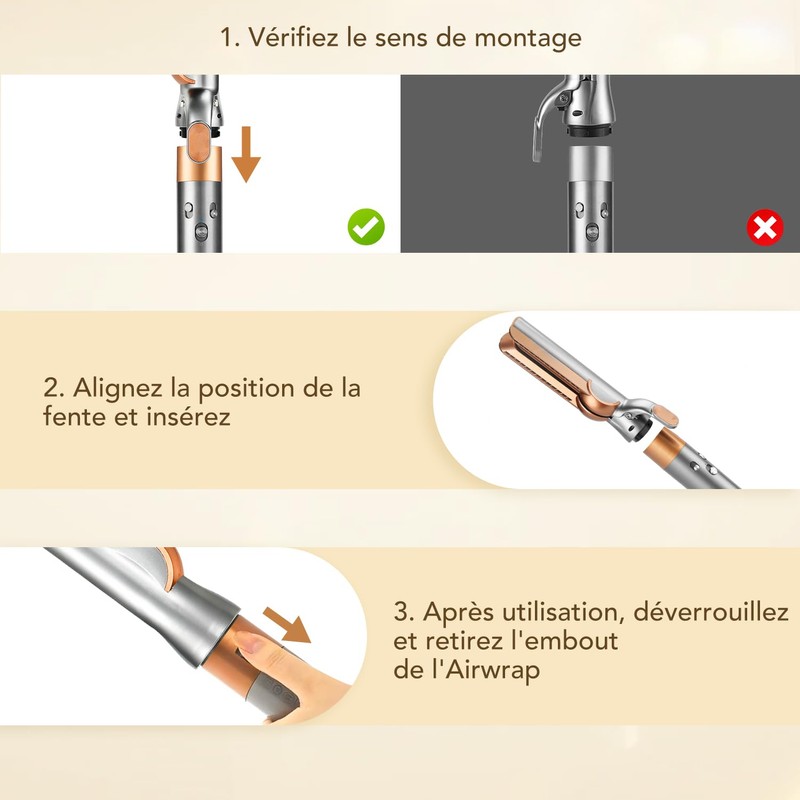 1. Vérifiez le sens de montage

2. Alignez la position de la fente et insérez

3. Après utilisation, déverrouillez et retirez l'embout de l'Airwrap