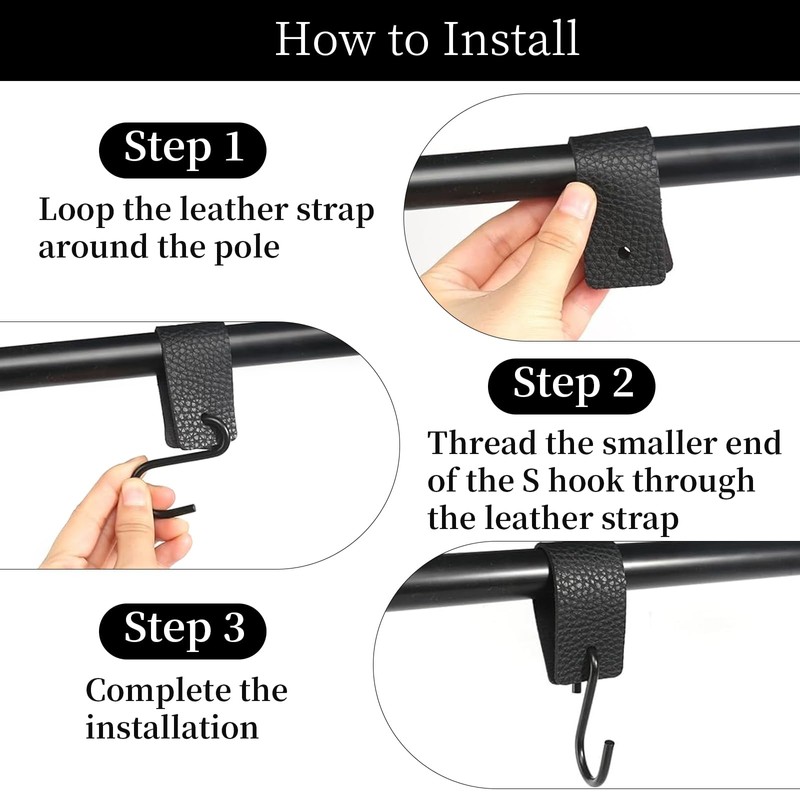 How to Install

Step 1

Loop the leather strap around the pole

Step 2

Thread the smaller end of the S hook through the leather strap

Step 3

Complete the installation