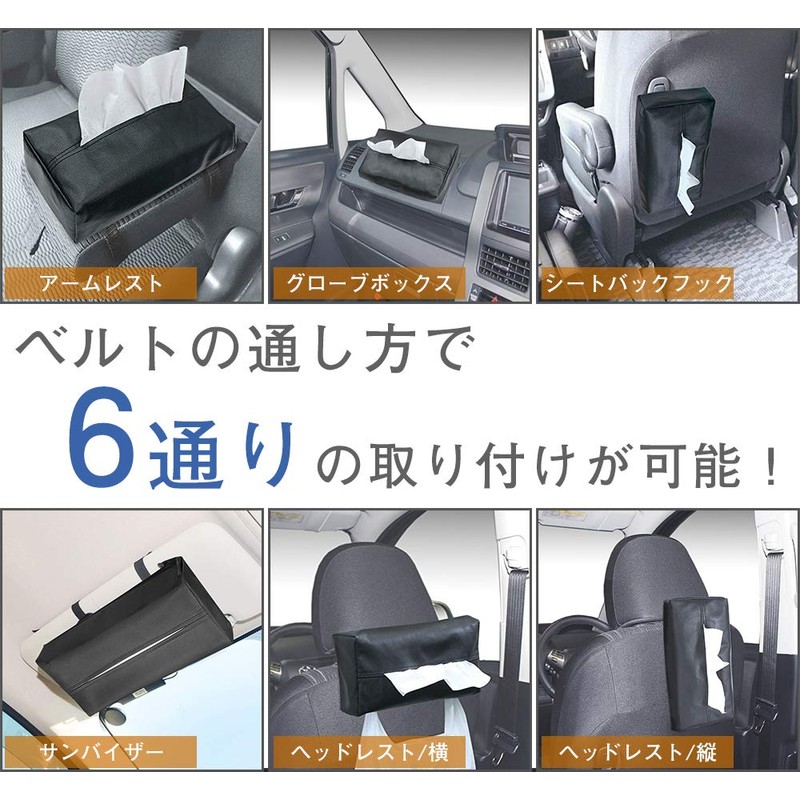 アームレスト

グローブボックス

シートバックフック

ベルトの通し方で
6通りの取り付けが可能！

サンバイザー

ヘッドレスト/横

ヘッドレスト/縦