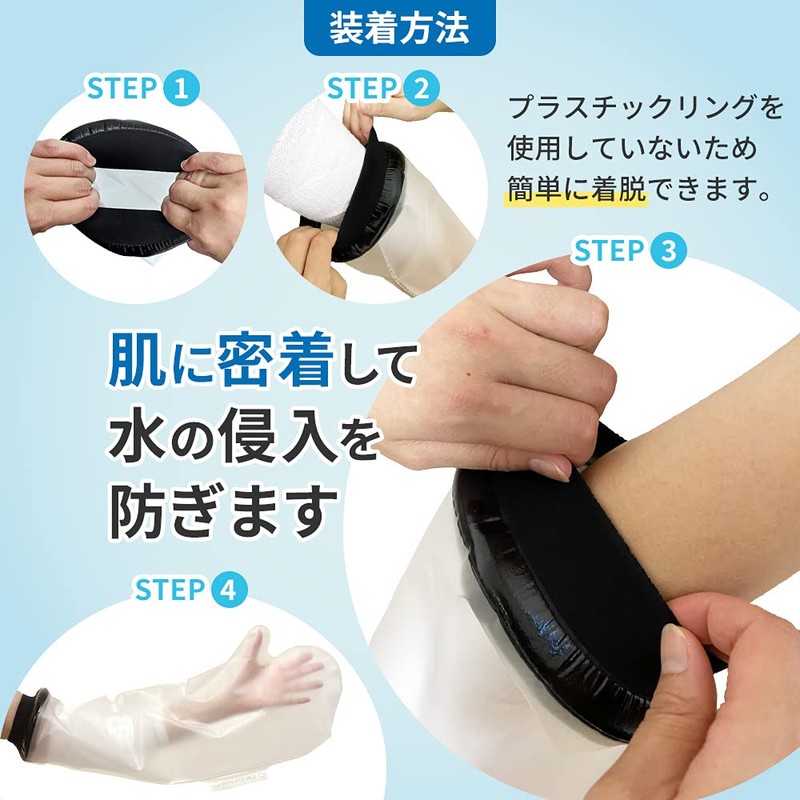 装着方法

STEP 1

STEP 2

プラスチックリングを使用していないため簡単に着脱できます。

STEP 3

肌に密着して水の侵入を防ぎます

STEP 4