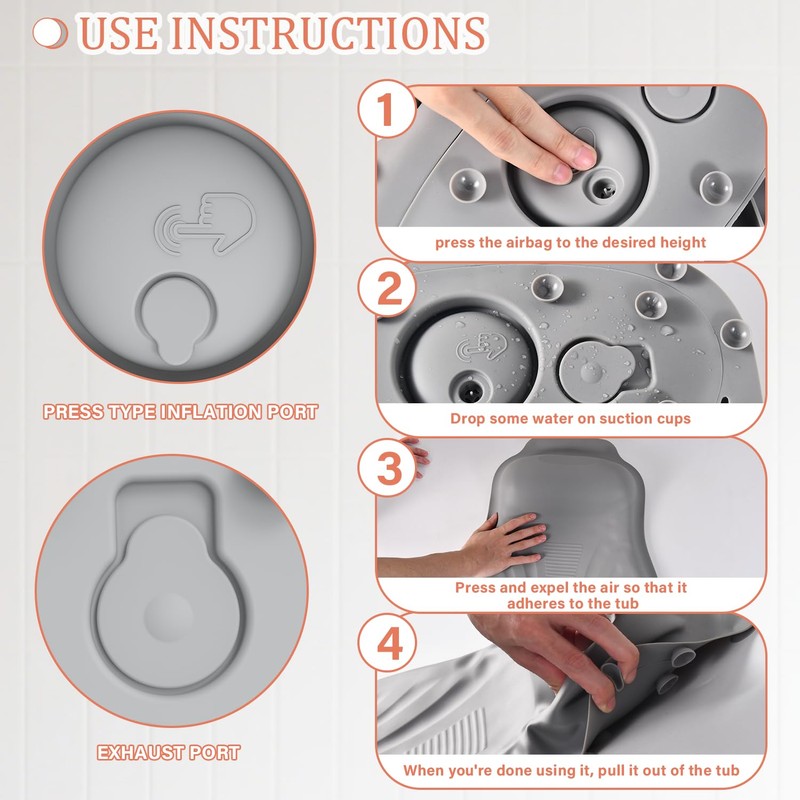 USE INSTRUCTIONS

PRESS TYPE INFLATION PORT

EXHAUST PORT

1
press the airbag to the desired height

2
Drop some water on suction cups

3
Press and expel the air so that it adheres to the tub

4
When you're done using it, pull it out of the tub