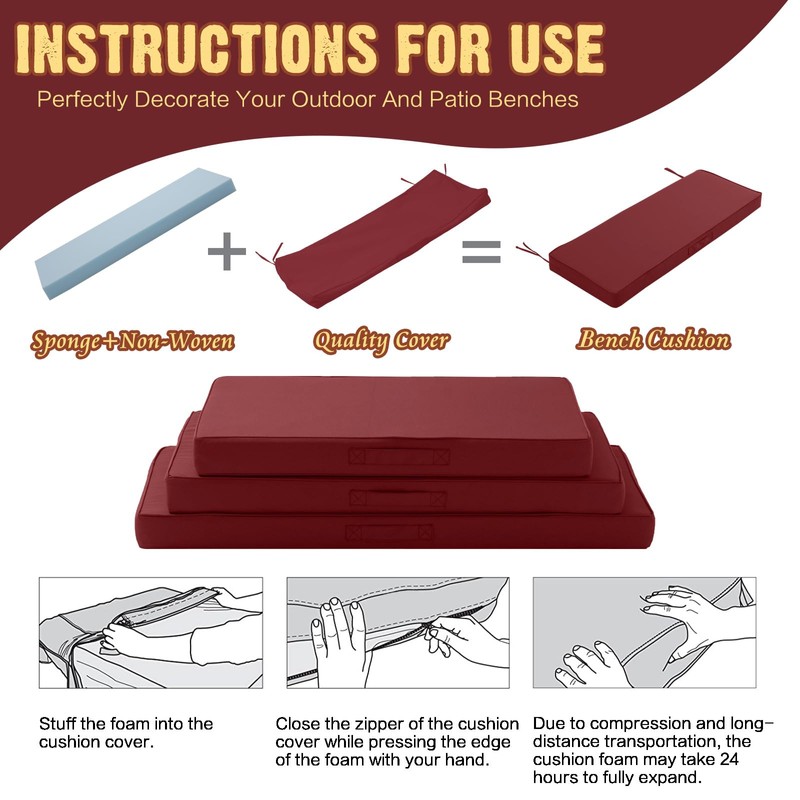 INSTRUCTIONS FOR USE

Perfectly Decorate Your Outdoor And Patio Benches

+ =

Sponge+Non-Woven

Quality Cover

Bench Cushion

Stuff the foam into the cushion cover.

Close the zipper of the cushion cover while pressing the edge of the foam with your hand.

Due to compression and long-distance transportation, the cushion foam may take 24 hours to fully expand.