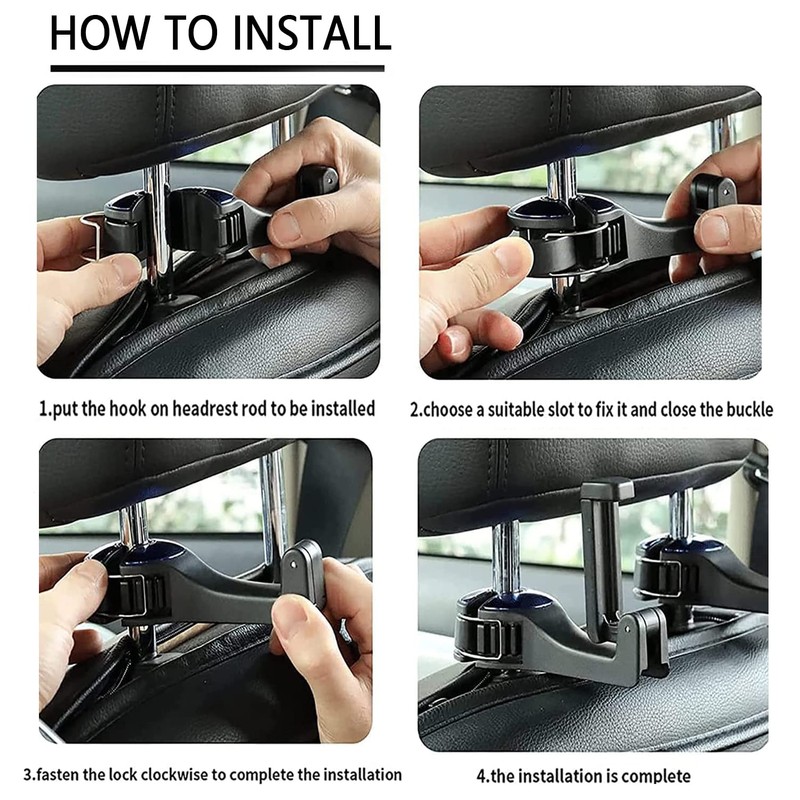 HOW TO INSTALL

1.put the hook on headrest rod to be installed

2.choose a suitable slot to fix it and close the buckle

3.fasten the lock clockwise to complete the installation

4.the installation is complete