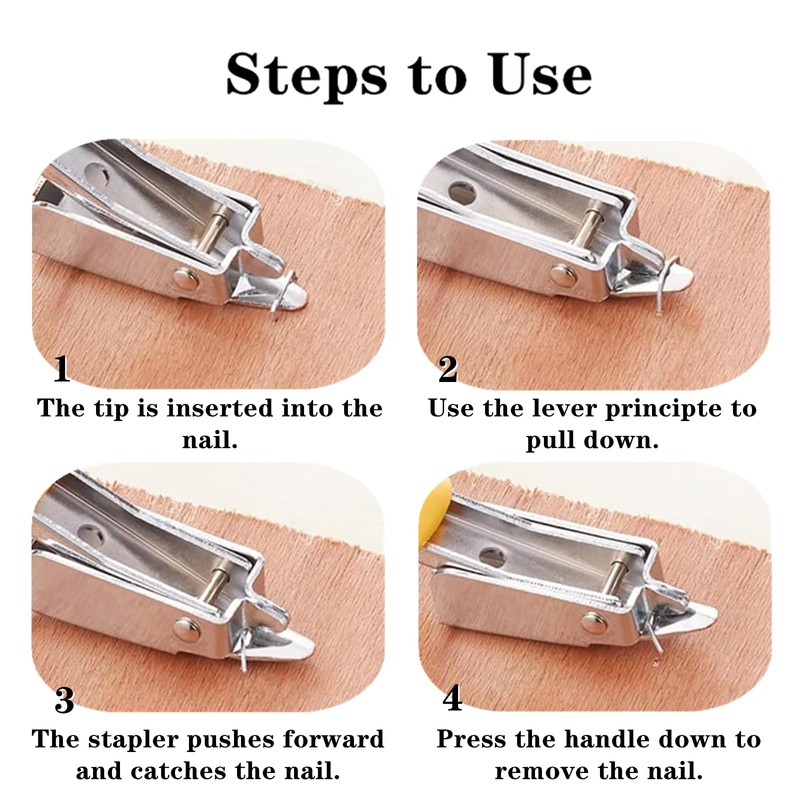 Steps to Use

1
The tip is inserted into the nail.

2
Use the lever principte to pull down.

3
The stapler pushes forward and catches the nail.

4
Press the handle down to remove the nail.