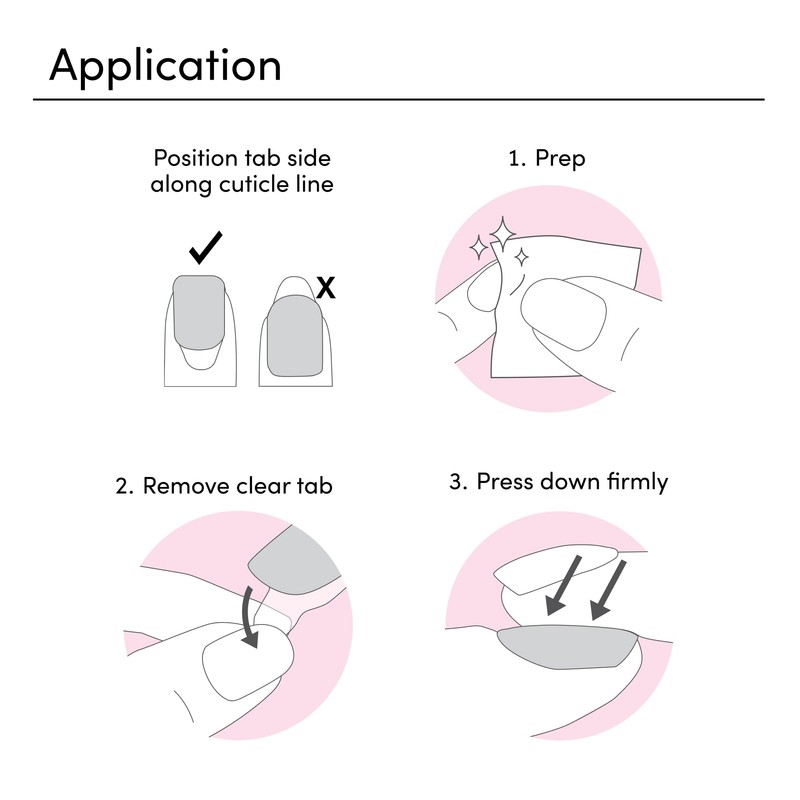 Application

Position tab side along cuticle line

✓

X

1. Prep

2. Remove clear tab

3. Press down firmly