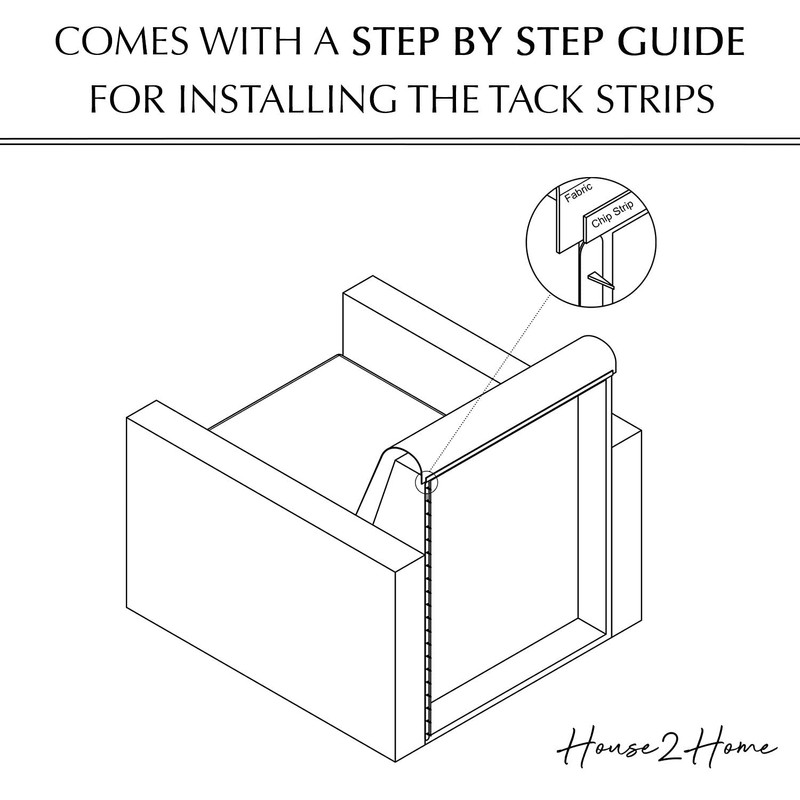 COMES WITH A STEP BY STEP GUIDE FOR INSTALLING THE TACK STRIPS

Fabric

Chip Strip

House2Home