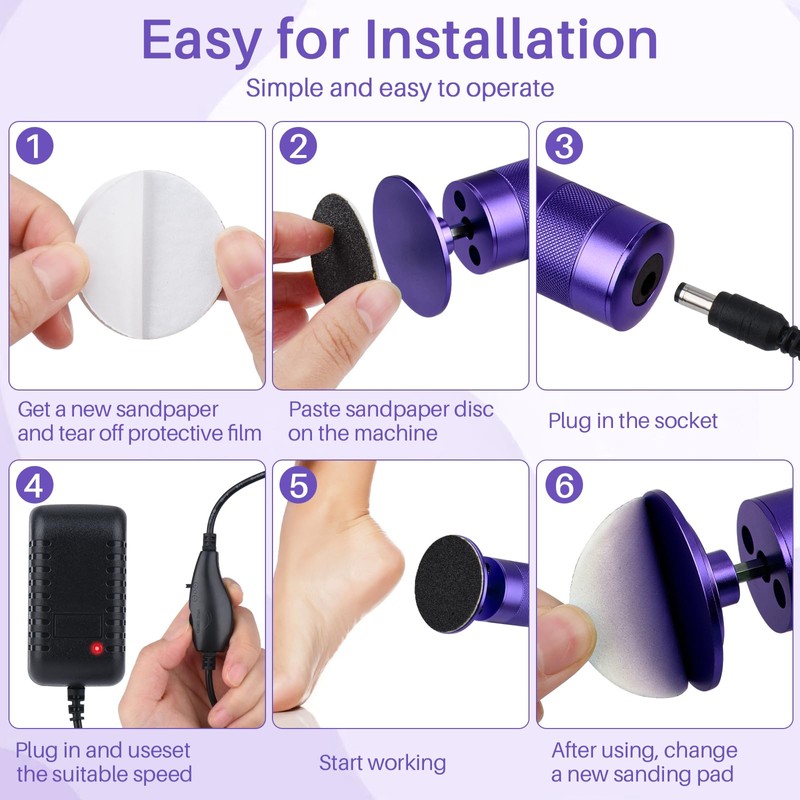 Easy for Installation

Simple and easy to operate

1

Get a new sandpaper and tear off protective film

2

Paste sandpaper disc on the machine

3

Plug in the socket

4

Plug in and useset the suitable speed

5

Start working

6

After using, change a new sanding pad