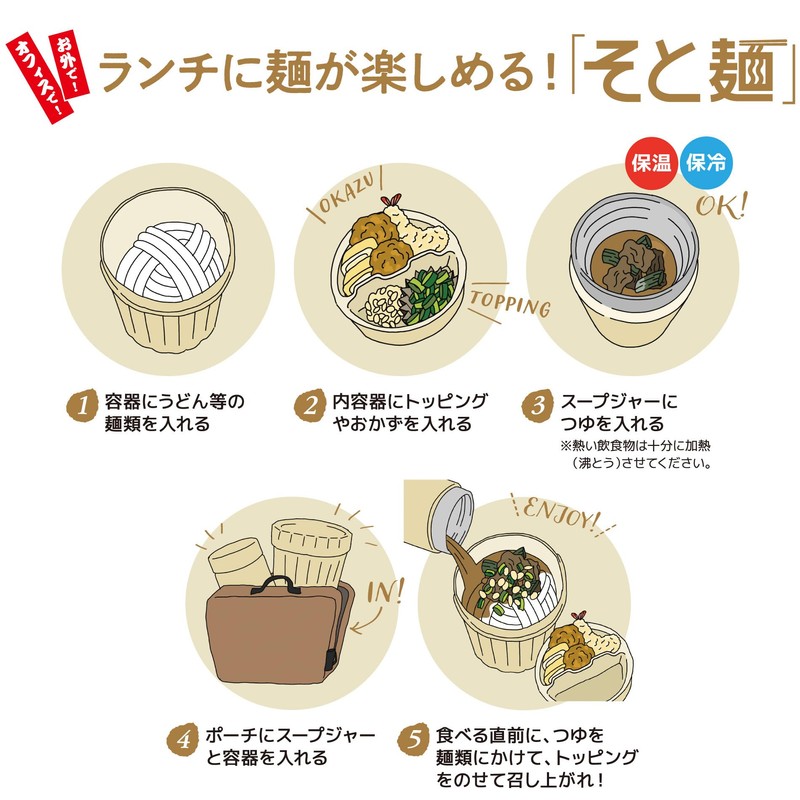 オフィスで! お外で!

ランチに麺が楽しめる!「そと麺」

OKAZU

TOPPING

保温 保冷

OK!

1 容器にうどん等の麺類を入れる

2 内容器にトッピングやおかずを入れる

3 スープジャーにつゆを入れる
※熱い飲食物は十分に加熱(沸とう)させてください。

IN!

ENJOY!

4 ポーチにスープジャーと容器を入れる

5 食べる直前に、つゆを麺類にかけて、トッピングをのせて召し上がれ!