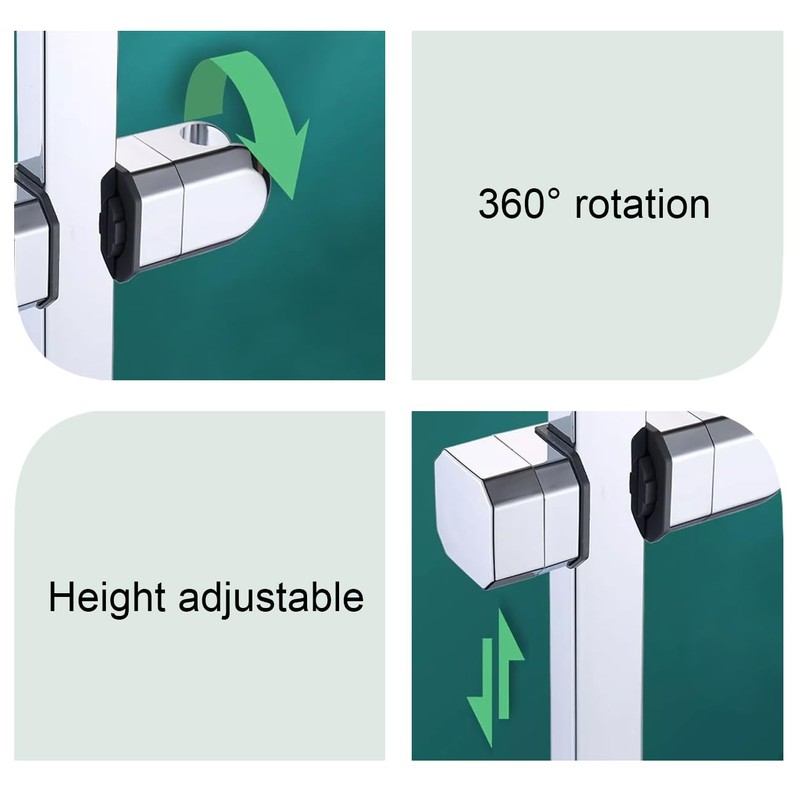 360° rotation

Height adjustable