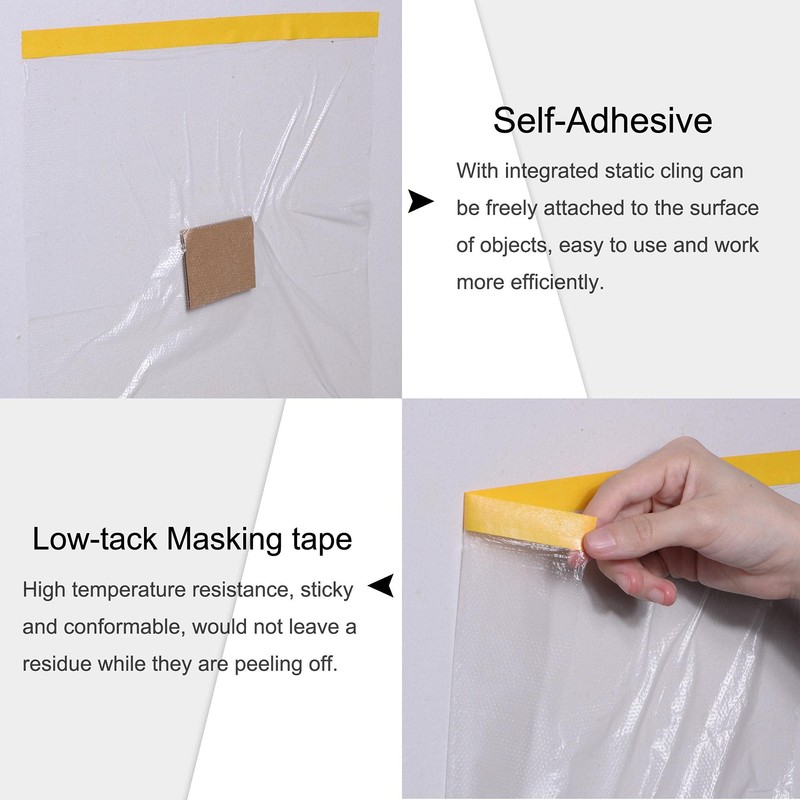 Self-Adhesive

With integrated static cling can be freely attached to the surface of objects, easy to use and work more efficiently.

Low-tack Masking tape

High temperature resistance, sticky and conformable, would not leave a residue while they are peeling off.