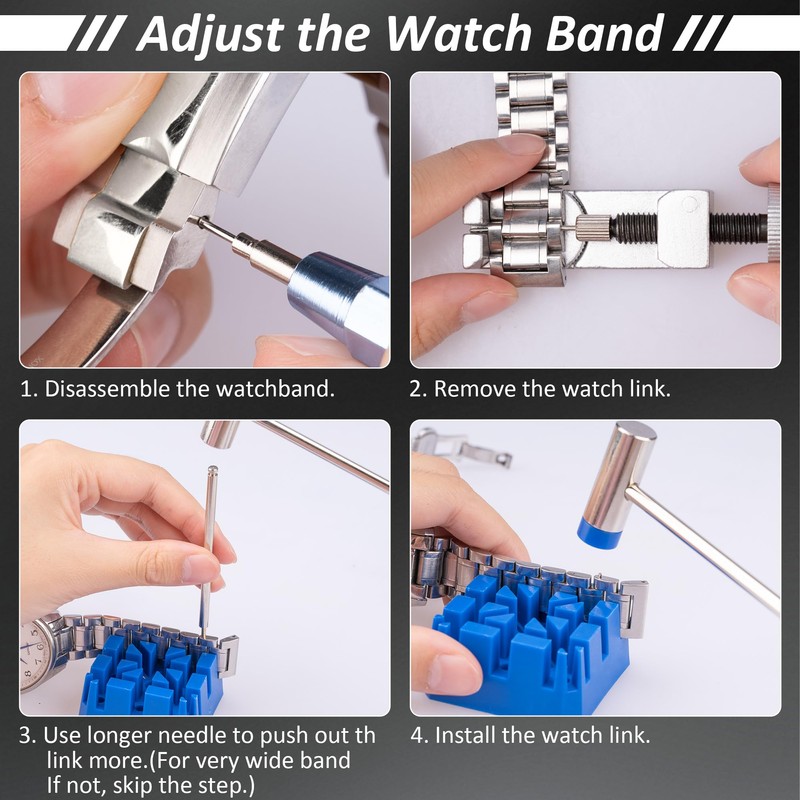 /// Adjust the Watch Band ///

1. Disassemble the watchband.

2. Remove the watch link.

3. Use longer needle to push out th link more.(For very wide band If not, skip the step.)

4. Install the watch link.