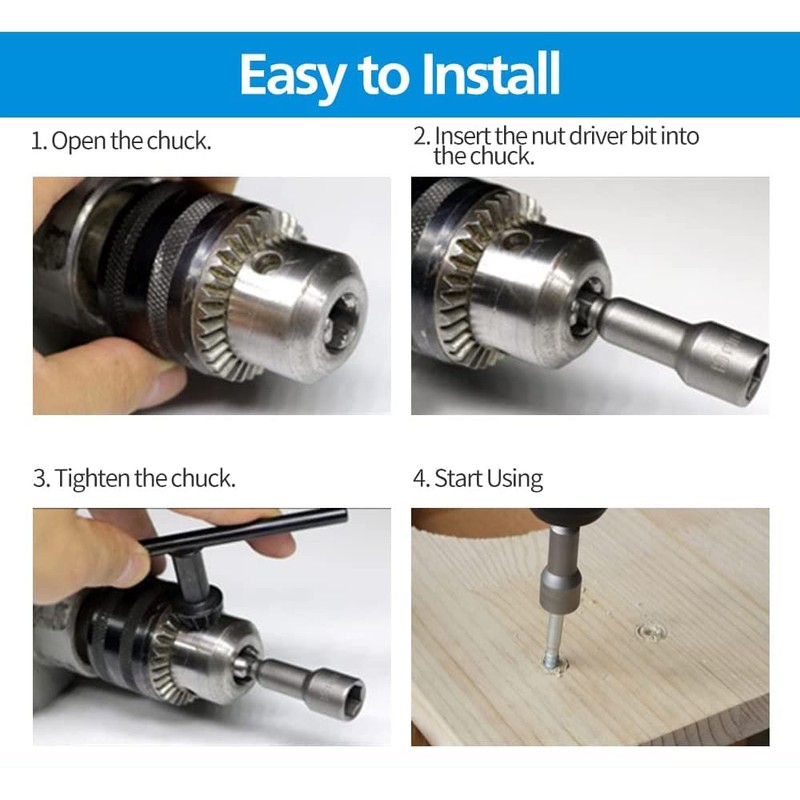 Easy to Install

1. Open the chuck.

2. Insert the nut driver bit into the chuck.

3. Tighten the chuck.

4. Start Using