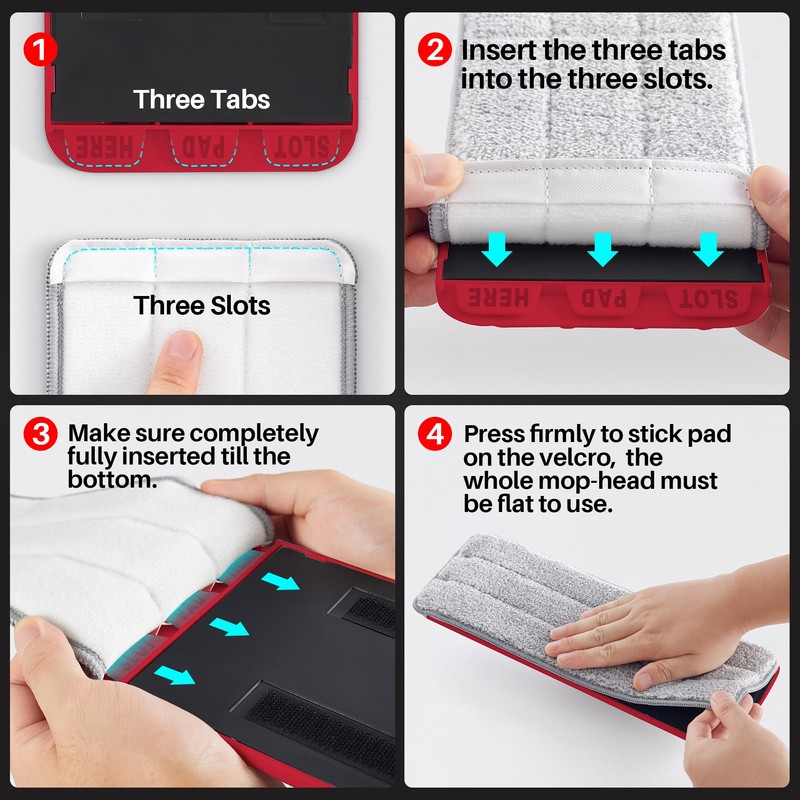 1

Three Tabs

HERE PAD SLOT

Three Slots

2 Insert the three tabs into the three slots.

HERE PAD SLOT

3 Make sure completely fully inserted till the bottom.

4 Press firmly to stick pad on the velcro, the whole mop-head must be flat to use.