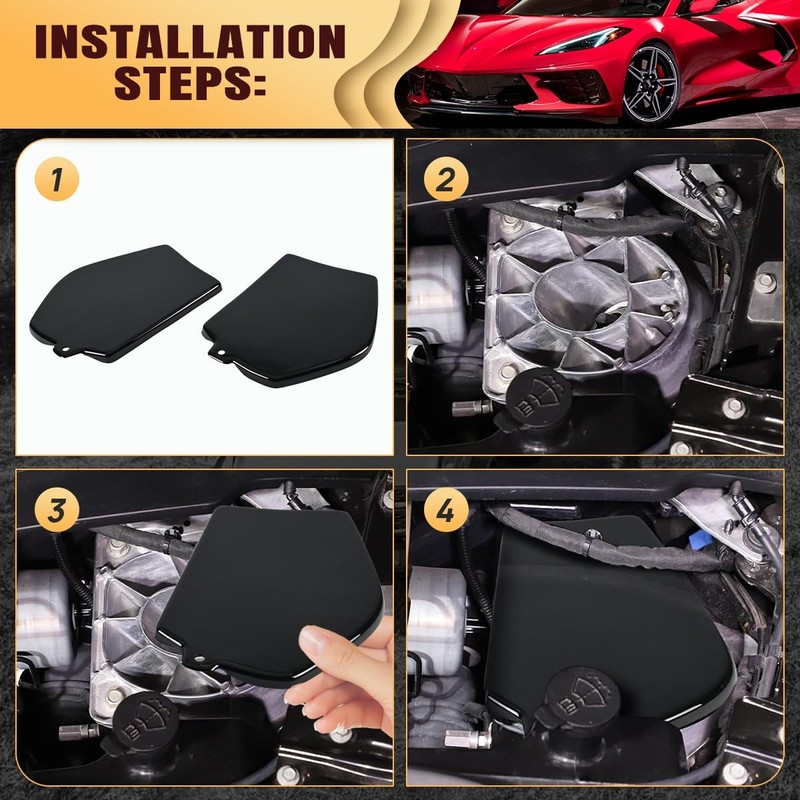 INSTALLATION STEPS:

1

2

3

4