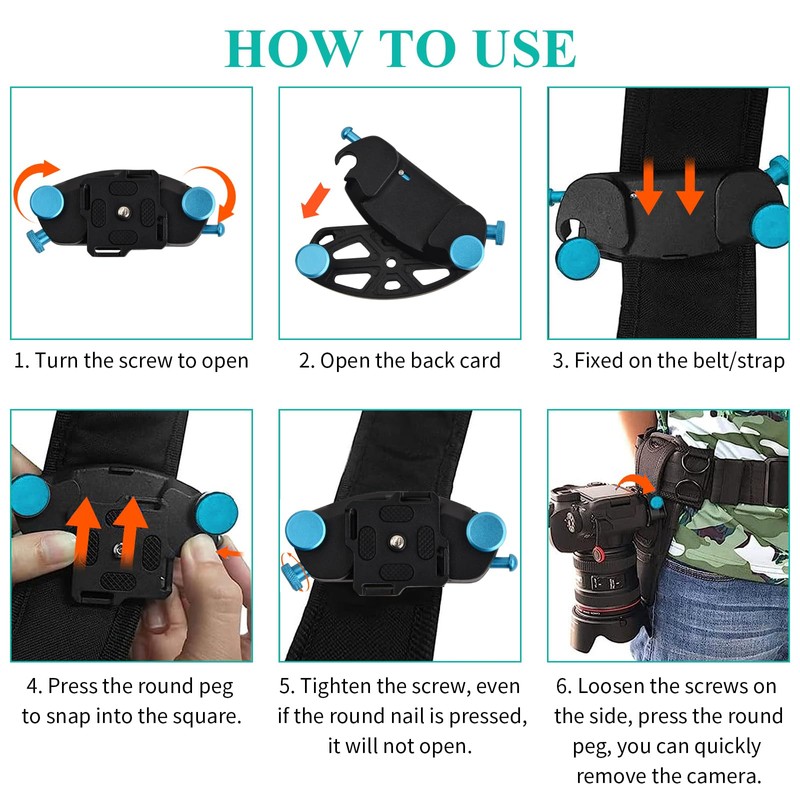 HOW TO USE

1. Turn the screw to open

2. Open the back card

3. Fixed on the belt/strap

4. Press the round peg to snap into the square.

5. Tighten the screw, even if the round nail is pressed, it will not open.

6. Loosen the screws on the side, press the round peg, you can quickly remove the camera.