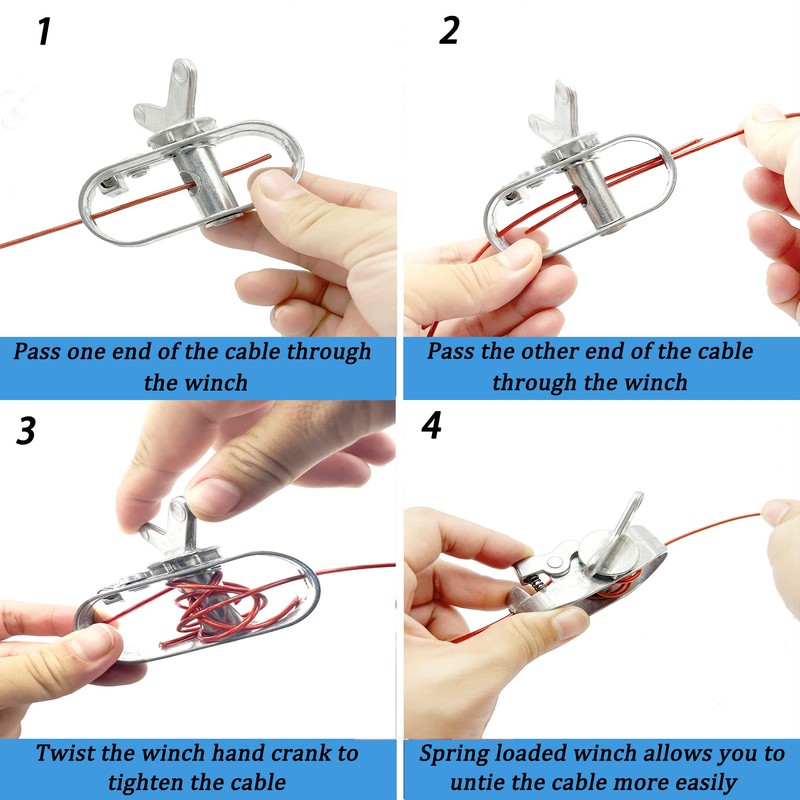 1

Pass one end of the cable through the winch

2

Pass the other end of the cable through the winch

3

Twist the winch hand crank to tighten the cable

4

Spring loaded winch allows you to untie the cable more easily