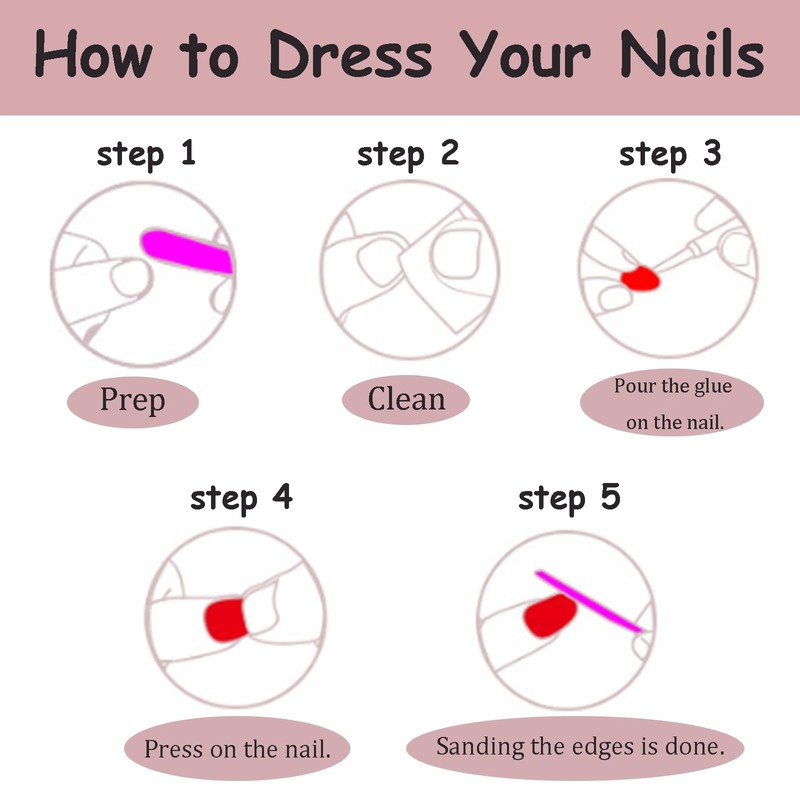 How to Dress Your Nails

step 1

Prep

step 2

Clean

step 3

Pour the glue on the nail.

step 4

Press on the nail.

step 5

Sanding the edges is done.