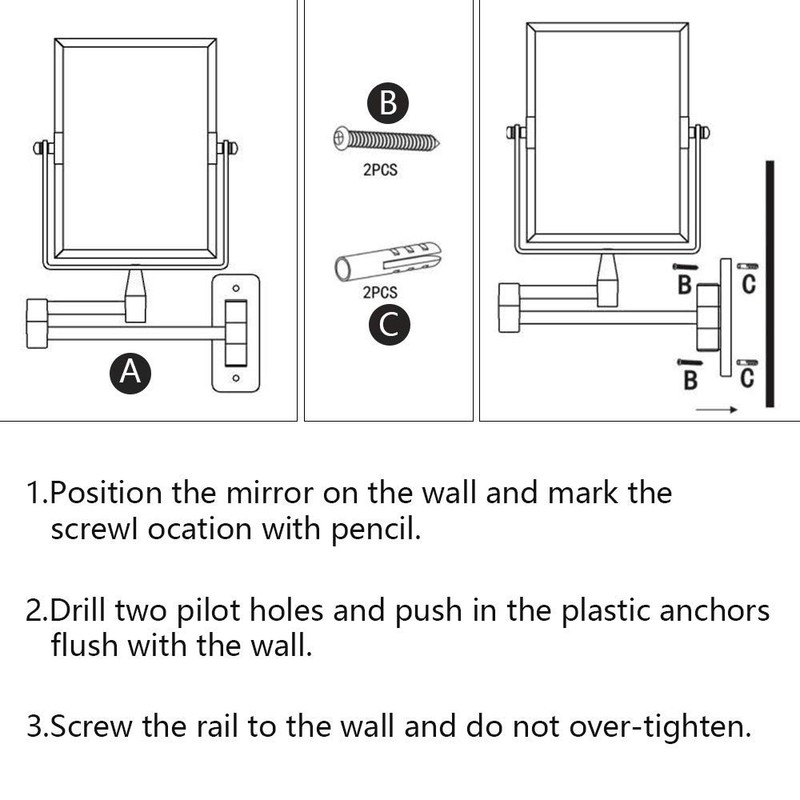 A

B
2PCS

2PCS
C

B
C
B
C

1.Position the mirror on the wall and mark the screwl ocation with pencil.

2.Drill two pilot holes and push in the plastic anchors flush with the wall.

3.Screw the rail to the wall and do not over-tighten.