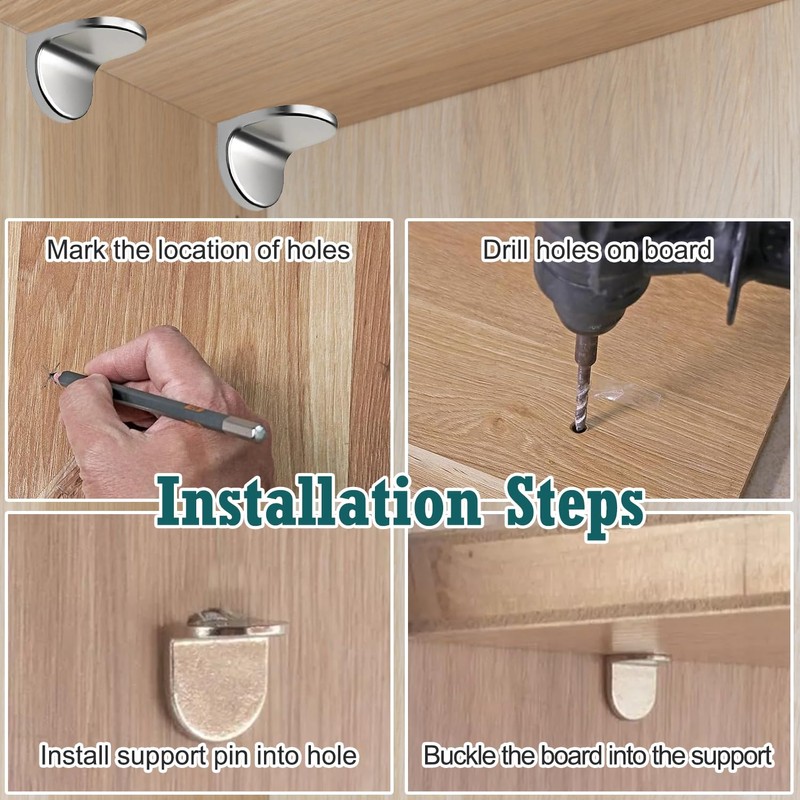 Mark the location of holes

Drill holes on board

Installation Steps

Install support pin into hole

Buckle the board into the support