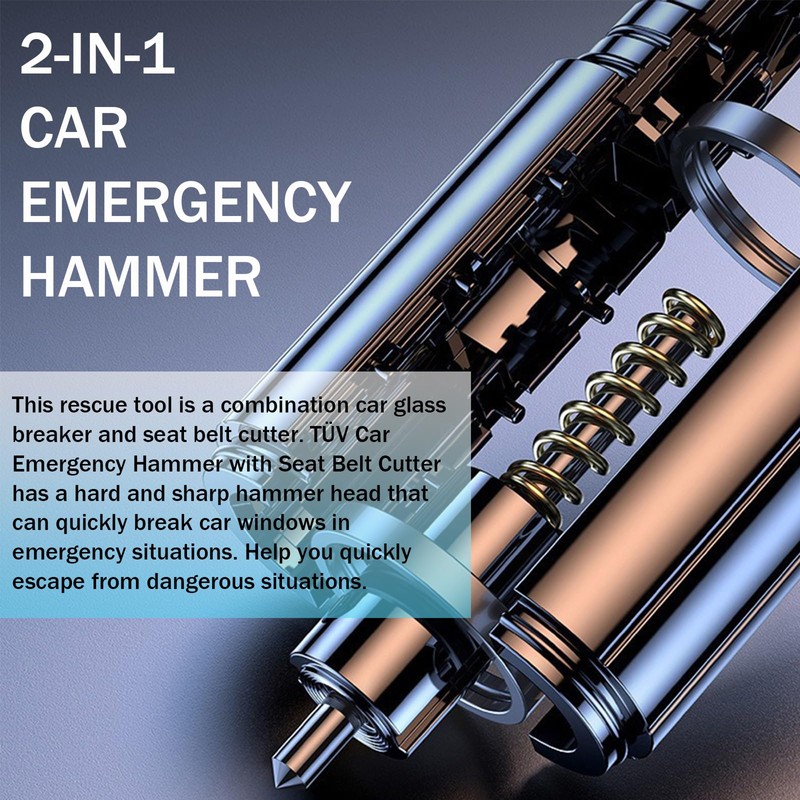 2-IN-1
CAR
EMERGENCY
HAMMER

This rescue tool is a combination car glass breaker and seat belt cutter. TÜV Car Emergency Hammer with Seat Belt Cutter has a hard and sharp hammer head that can quickly break car windows in emergency situations. Help you quickly escape from dangerous situations.