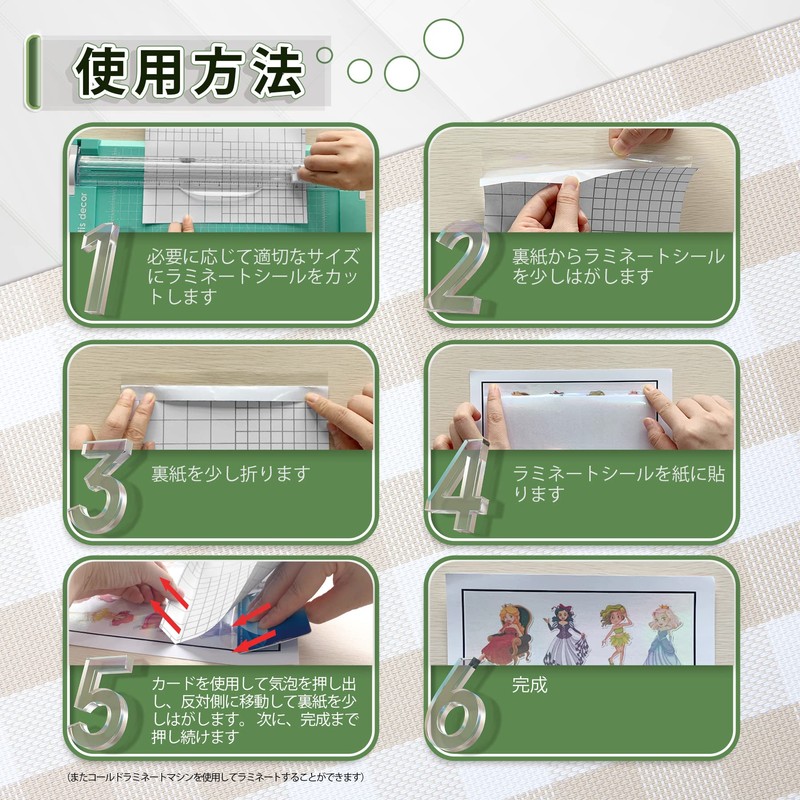 使用方法

is decor

1
必要に応じて適切なサイズにラミネートシールをカットします

2
裏紙からラミネートシールを少しはがします

3
裏紙を少し折ります

4
ラミネートシールを紙に貼ります

5
カードを使用して気泡を押し出し、反対側に移動して裏紙を少しはがします。次に、完成まで押し続けます

6
完成

(またコールドラミネートマシンを使用してラミネートすることができます)