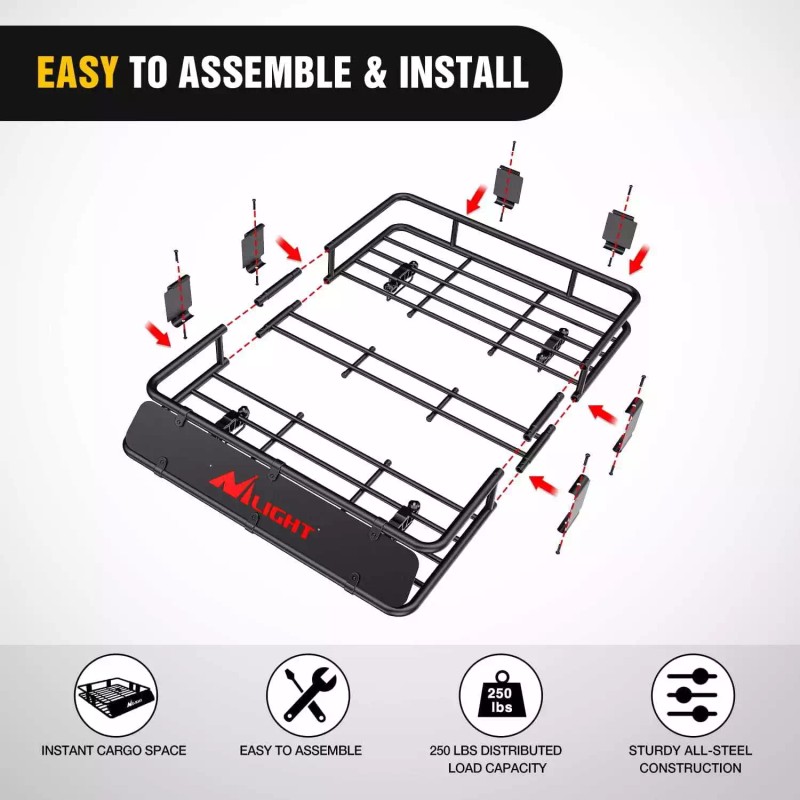 EASY TO ASSEMBLE & INSTALL

NILIGHT

250 lbs

INSTANT CARGO SPACE

EASY TO ASSEMBLE

250 LBS DISTRIBUTED LOAD CAPACITY

STURDY ALL-STEEL CONSTRUCTION