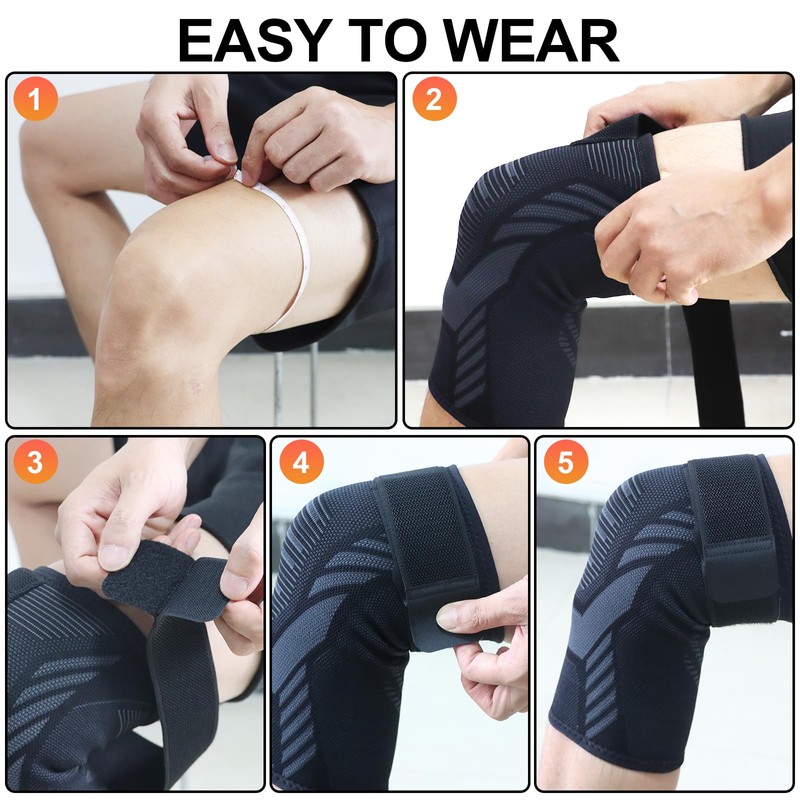 EASY TO WEAR

1

2

3

4

5