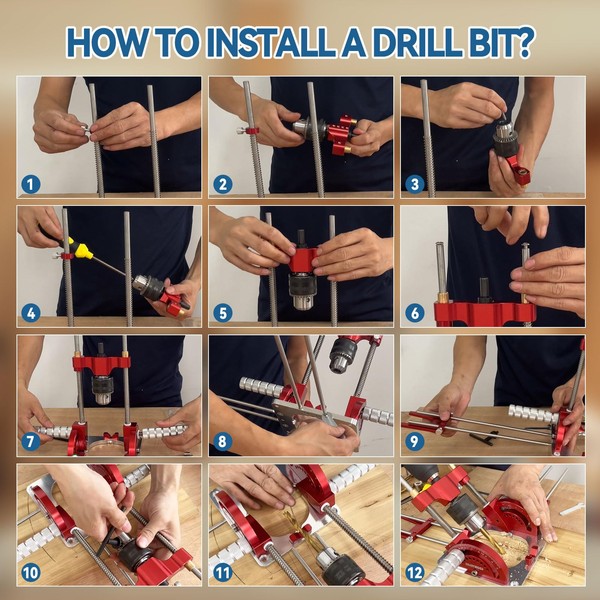 HOW TO INSTALL A DRILL BIT?

1
2
3
4
5
6
7
8
9
10
11
12