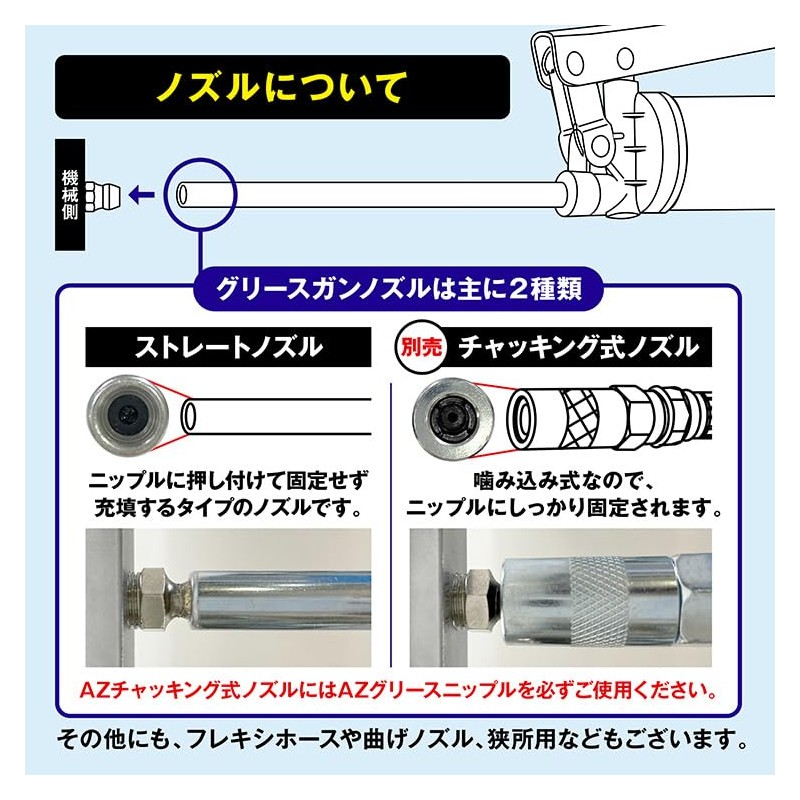 ノズルについて

機械側

グリースガンノズルは主に2種類

ストレートノズル

ニップルに押し付けて固定せず充填するタイプのノズルです。

別売 チャッキング式ノズル

噛み込み式なので、ニップルにしっかり固定されます。

AZチャッキング式ノズルにはAZグリースニップルを必ずご使用ください。

その他にも、フレキシホースや曲げノズル、狭所用などもございます。