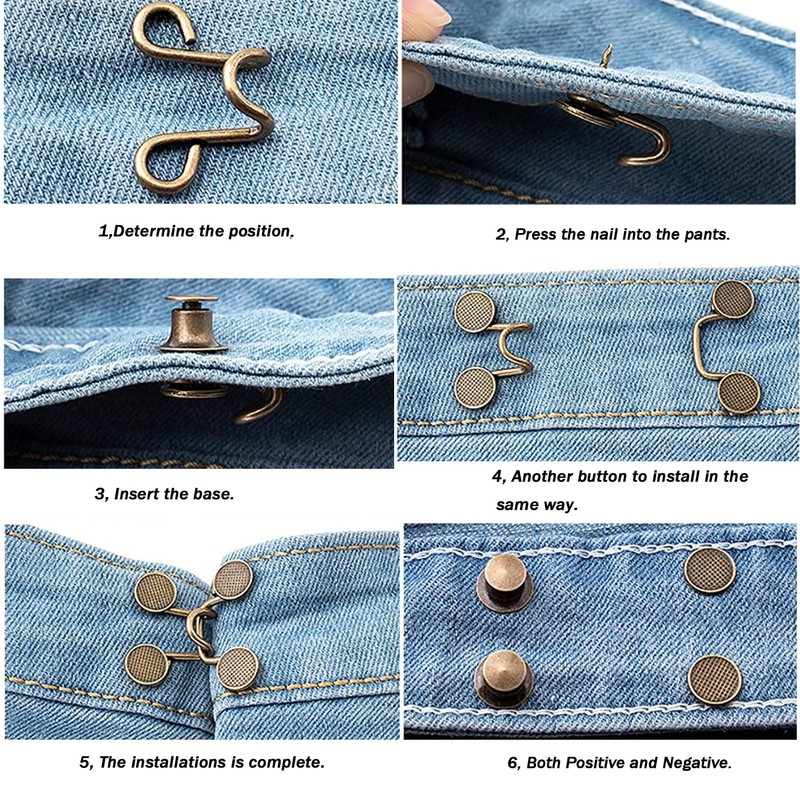 1,Determine the position.

2, Press the nail into the pants.

3, Insert the base.

4, Another button to install in the same way.

5, The installations is complete.

6, Both Positive and Negative.