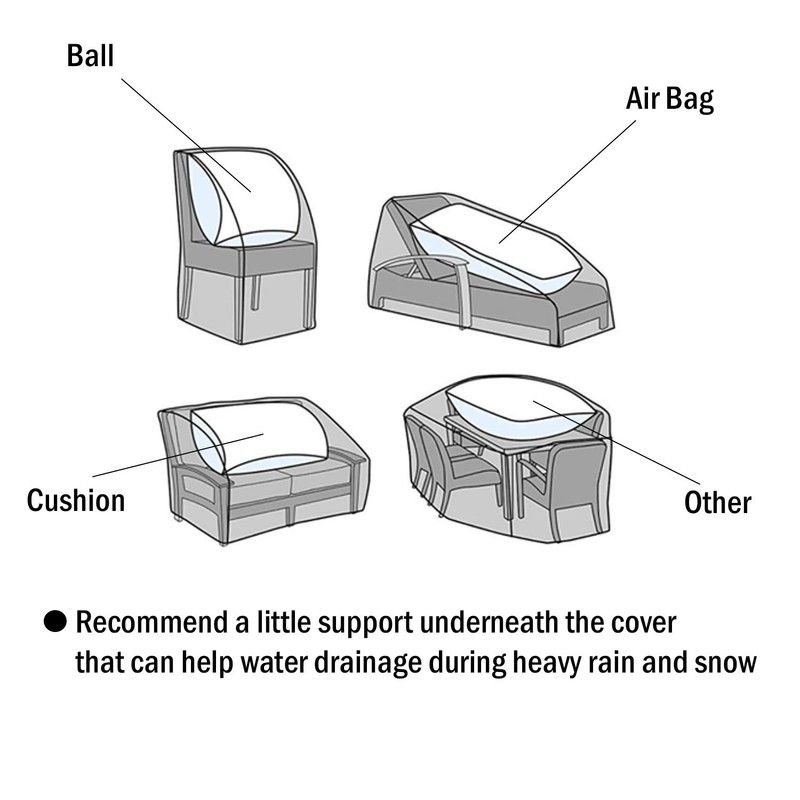 Ball

Air Bag

Cushion

Other

● Recommend a little support underneath the cover that can help water drainage during heavy rain and snow