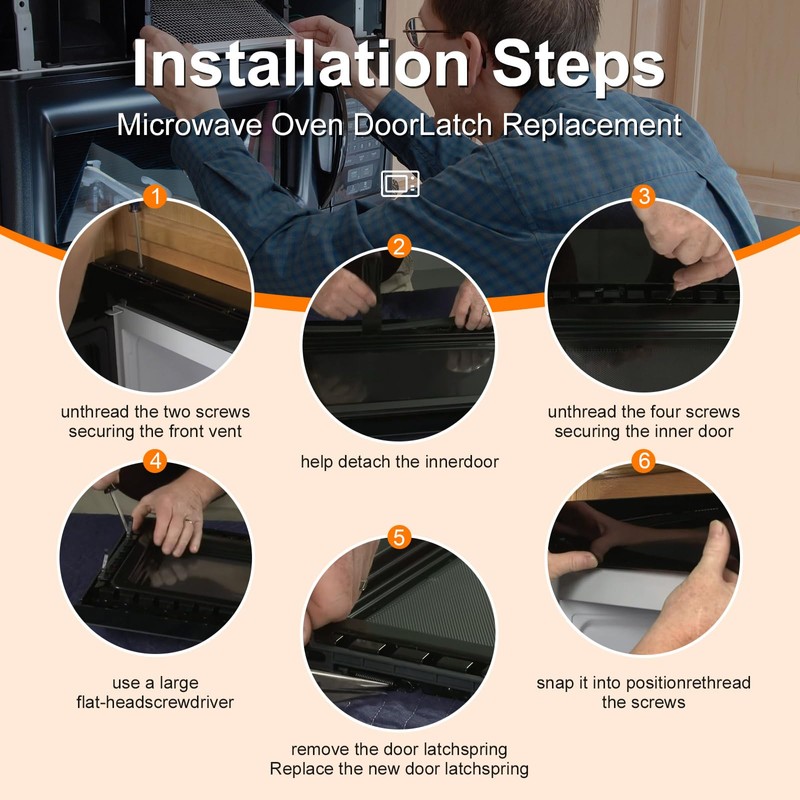 Installation Steps

Microwave Oven DoorLatch Replacement

1

unthread the two screws securing the front vent

2

help detach the innerdoor

3

unthread the four screws securing the inner door

4

use a large flat-headscrewdriver

5

remove the door latchspring Replace the new door latchspring

6

snap it into positionrethread the screws