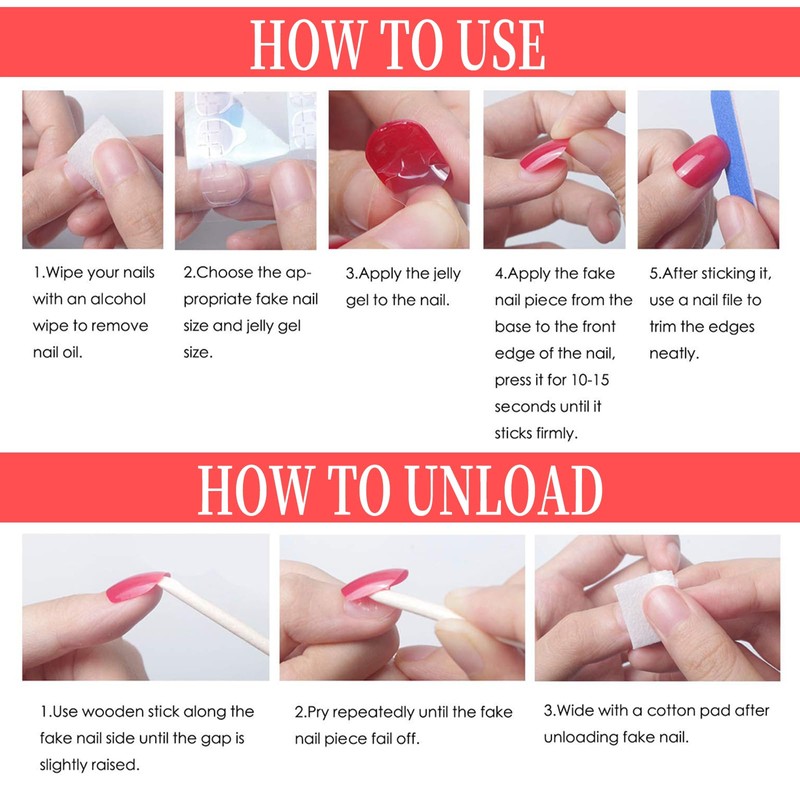 HOW TO USE

1.Wipe your nails with an alcohol wipe to remove nail oil.

2.Choose the appropriate fake nail size and jelly gel size.

3.Apply the jelly gel to the nail.

4.Apply the fake nail piece from the base to the front edge of the nail, press it for 10-15 seconds until it sticks firmly.

5.After sticking it, use a nail file to trim the edges neatly.

HOW TO UNLOAD

1.Use wooden stick along the fake nail side until the gap is slightly raised.

2.Pry repeatedly until the fake nail piece fail off.

3.Wide with a cotton pad after unloading fake nail.